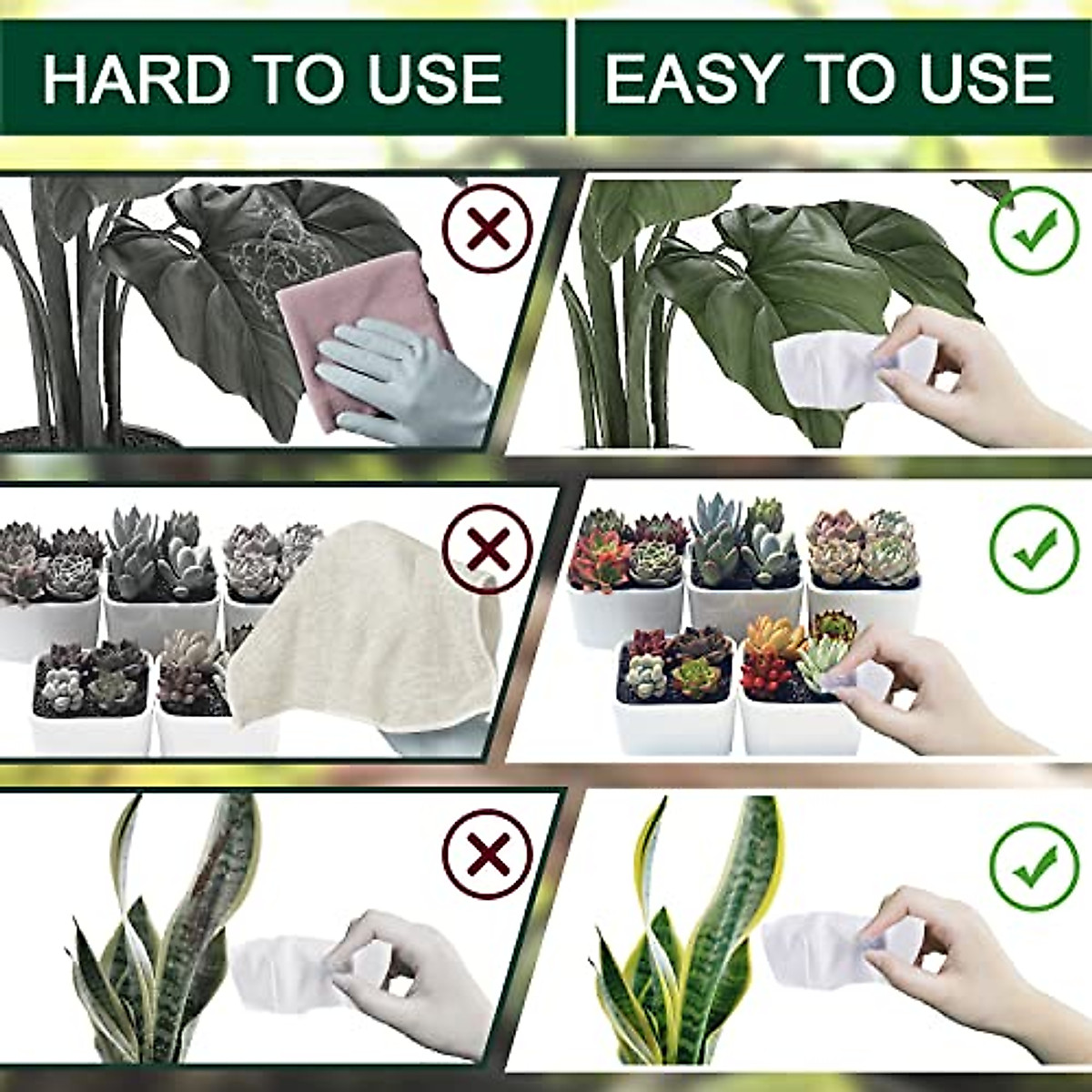 HARD TO USE

EASY TO USE