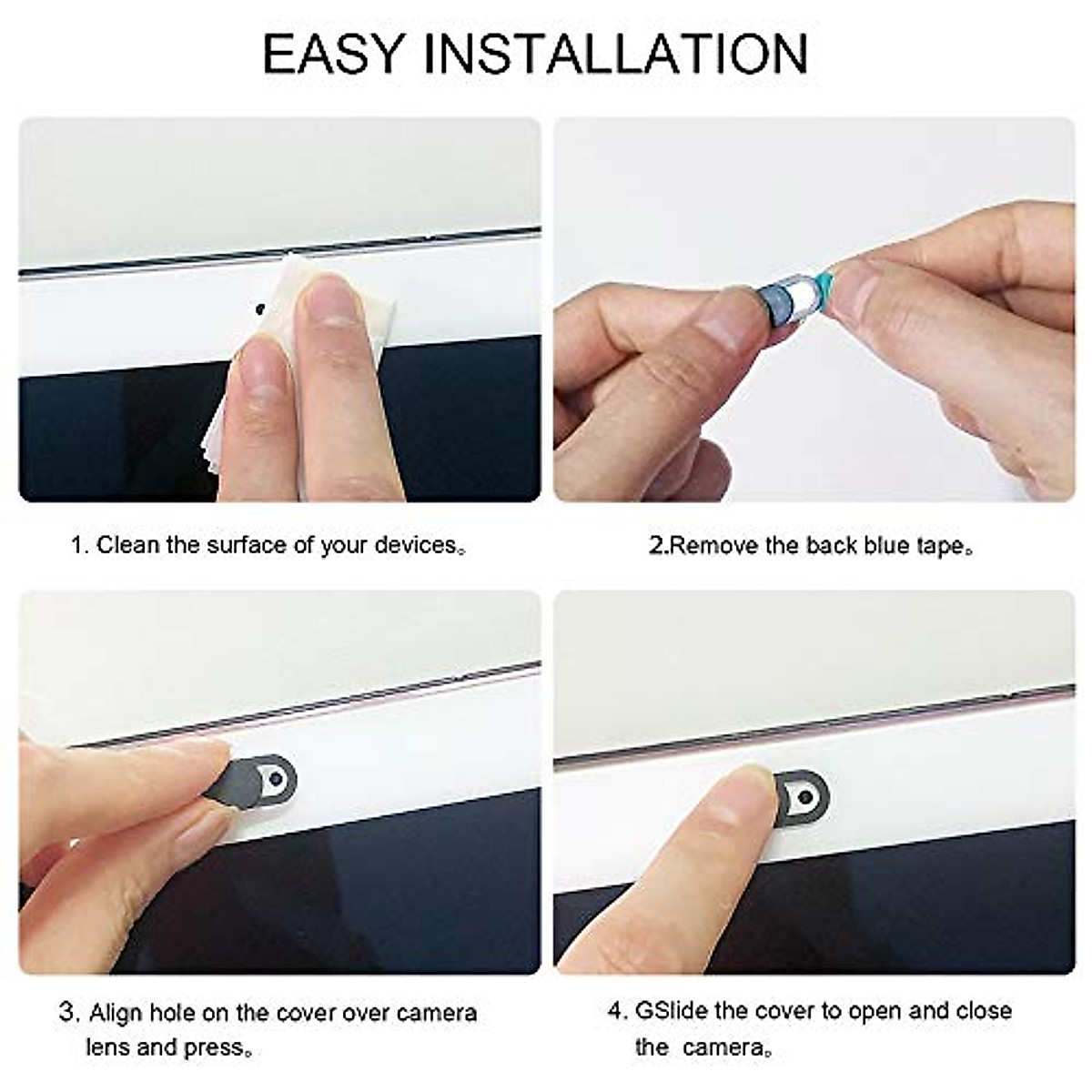 EASY INSTALLATION

1. Clean the surface of your devices。

2.Remove the back blue tape。

3. Align hole on the cover over camera lens and press。

4. GSlide the cover to open and close the camera。