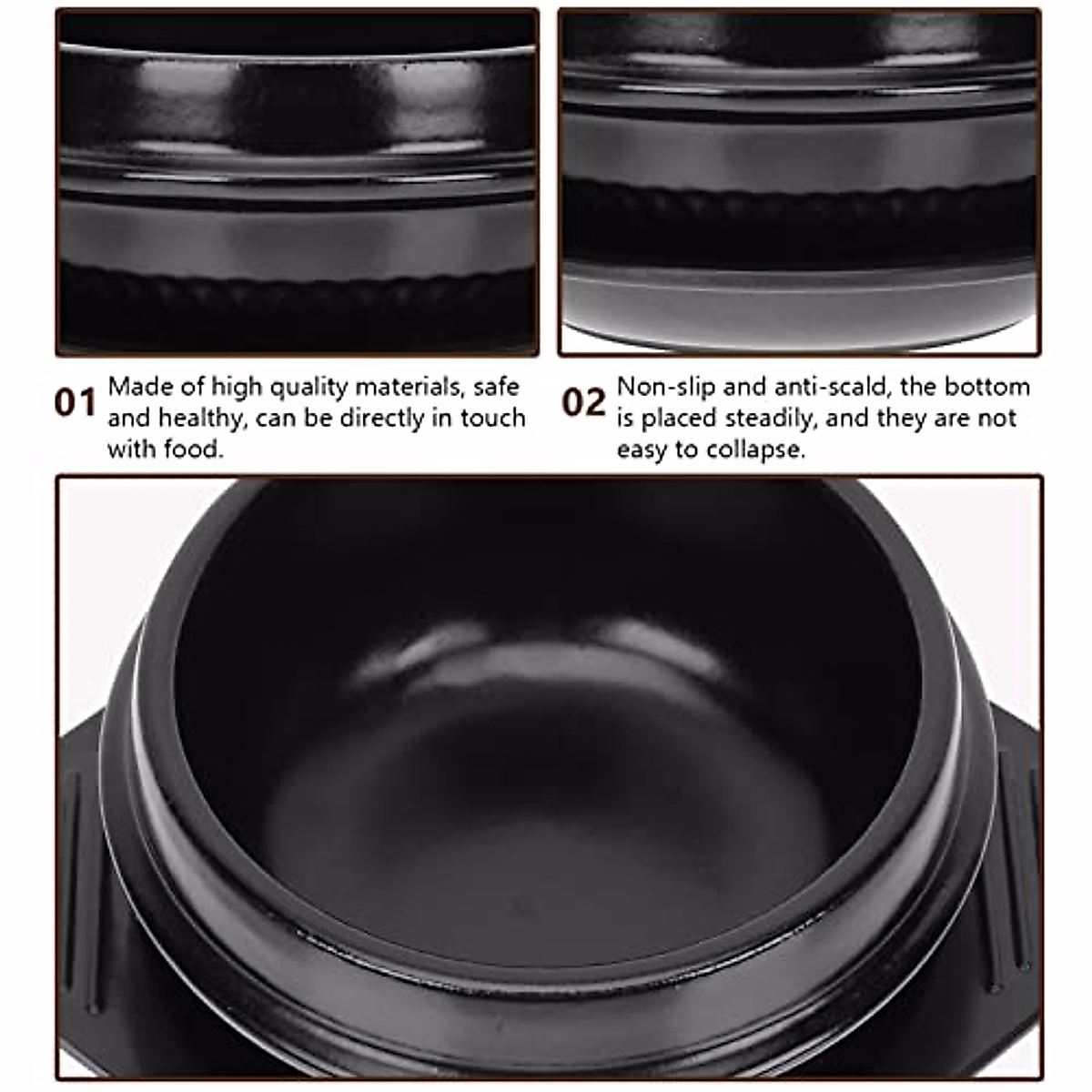 01 Made of high quality materials, safe and healthy, can be directly in touch with food.

02 Non-slip and anti-scald, the bottom is placed steadily, and they are not easy to collapse.