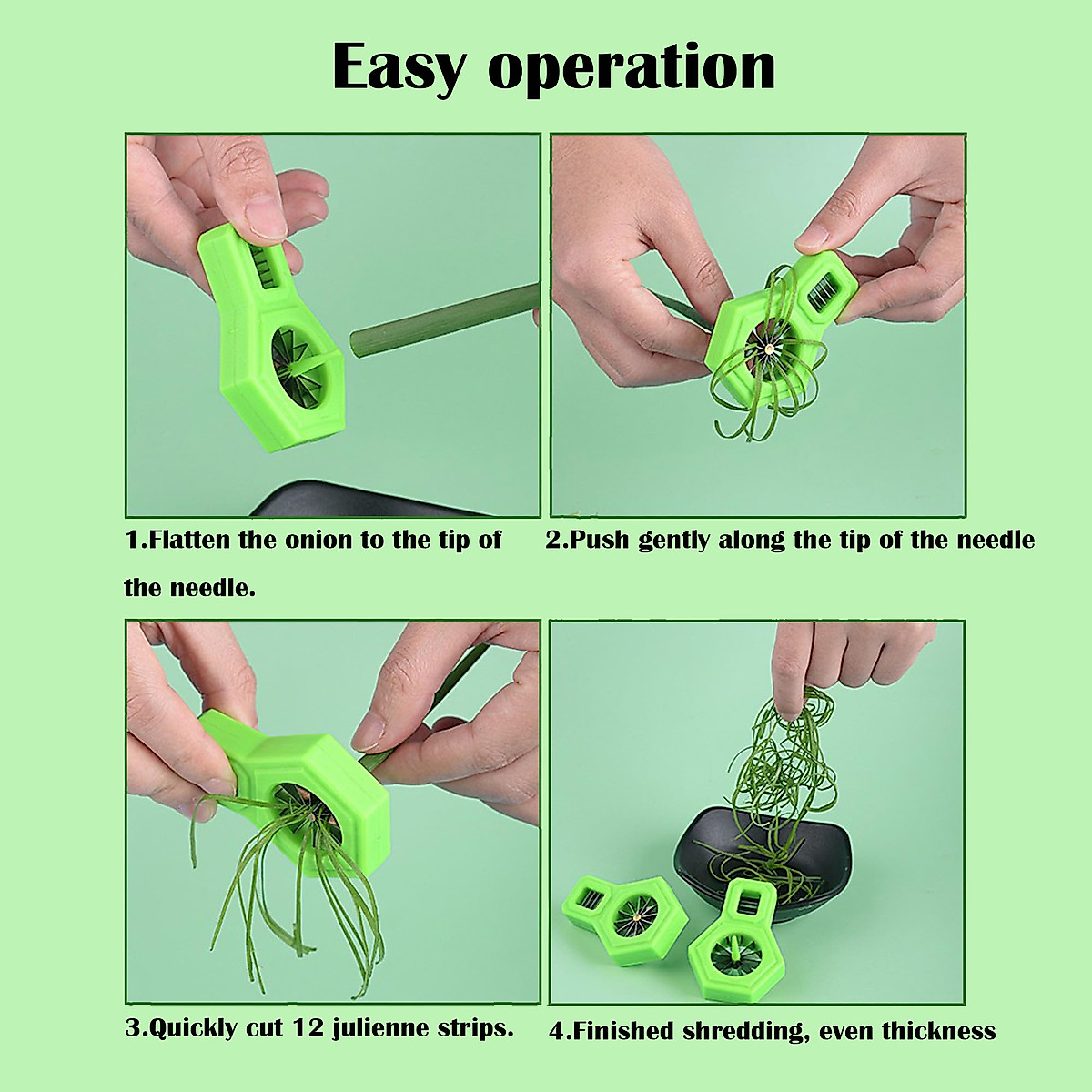 Easy operation

1.Flatten the onion to the tip of the needle.

2.Push gently along the tip of the needle

3.Quickly cut 12 julienne strips.

4.Finished shredding, even thickness