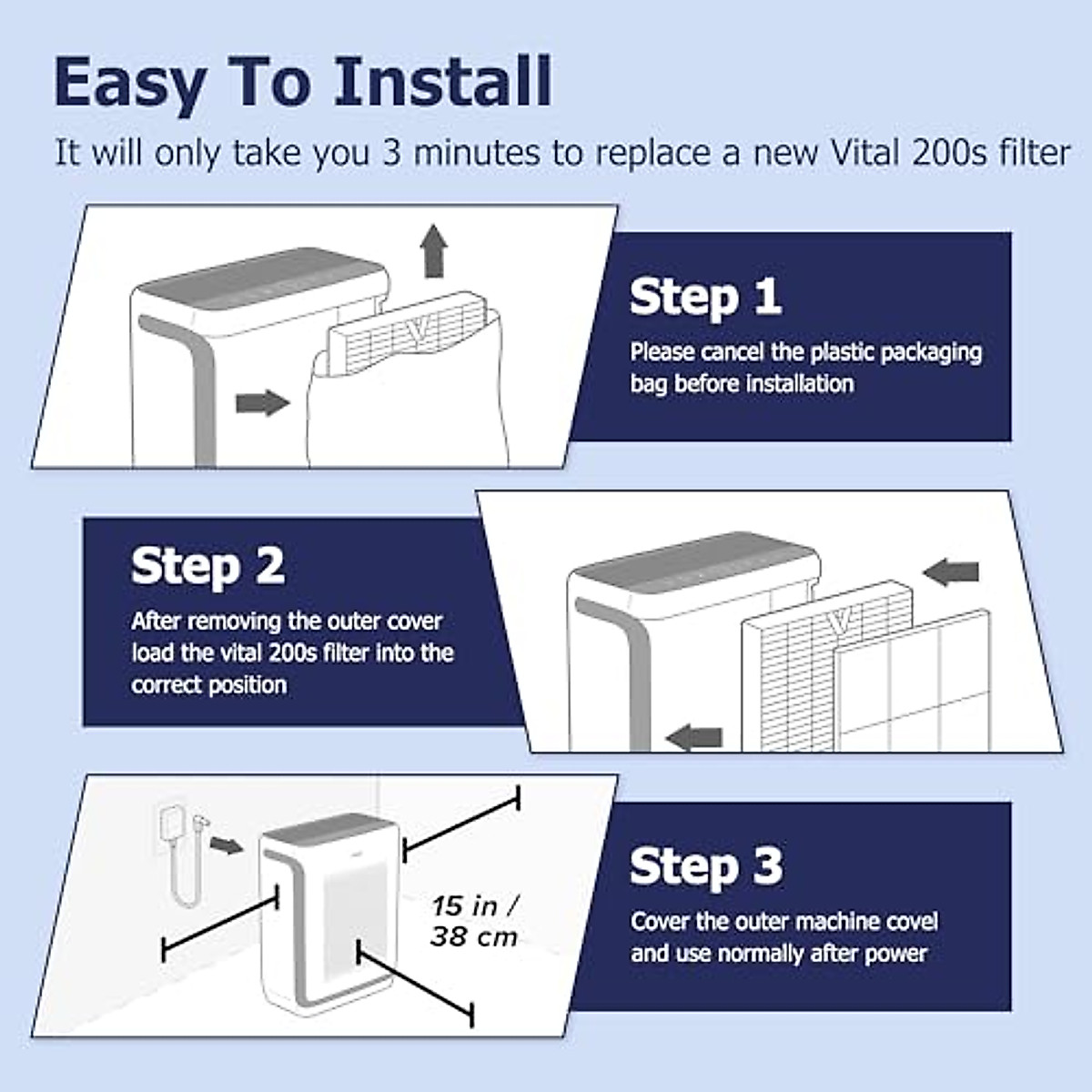 Easy To Install

It will only take you 3 minutes to replace a new Vital 200s filter

Step 1

Please cancel the plastic packaging bag before installation

Step 2

After removing the outer cover load the vital 200s filter into the correct position

15 in / 38 cm

Step 3

Cover the outer machine covel and use normally after power