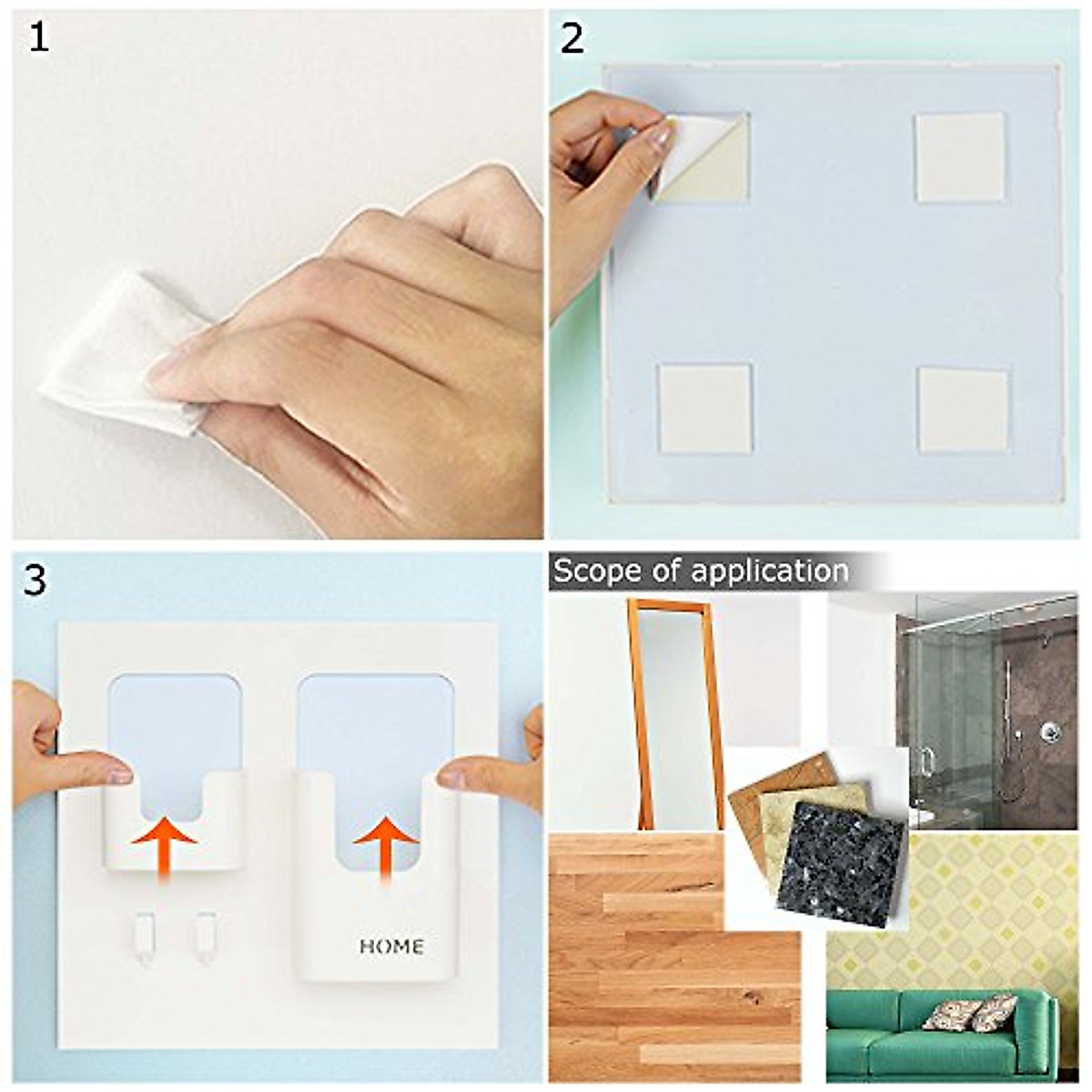 1

2

3

HOME

Scope of application