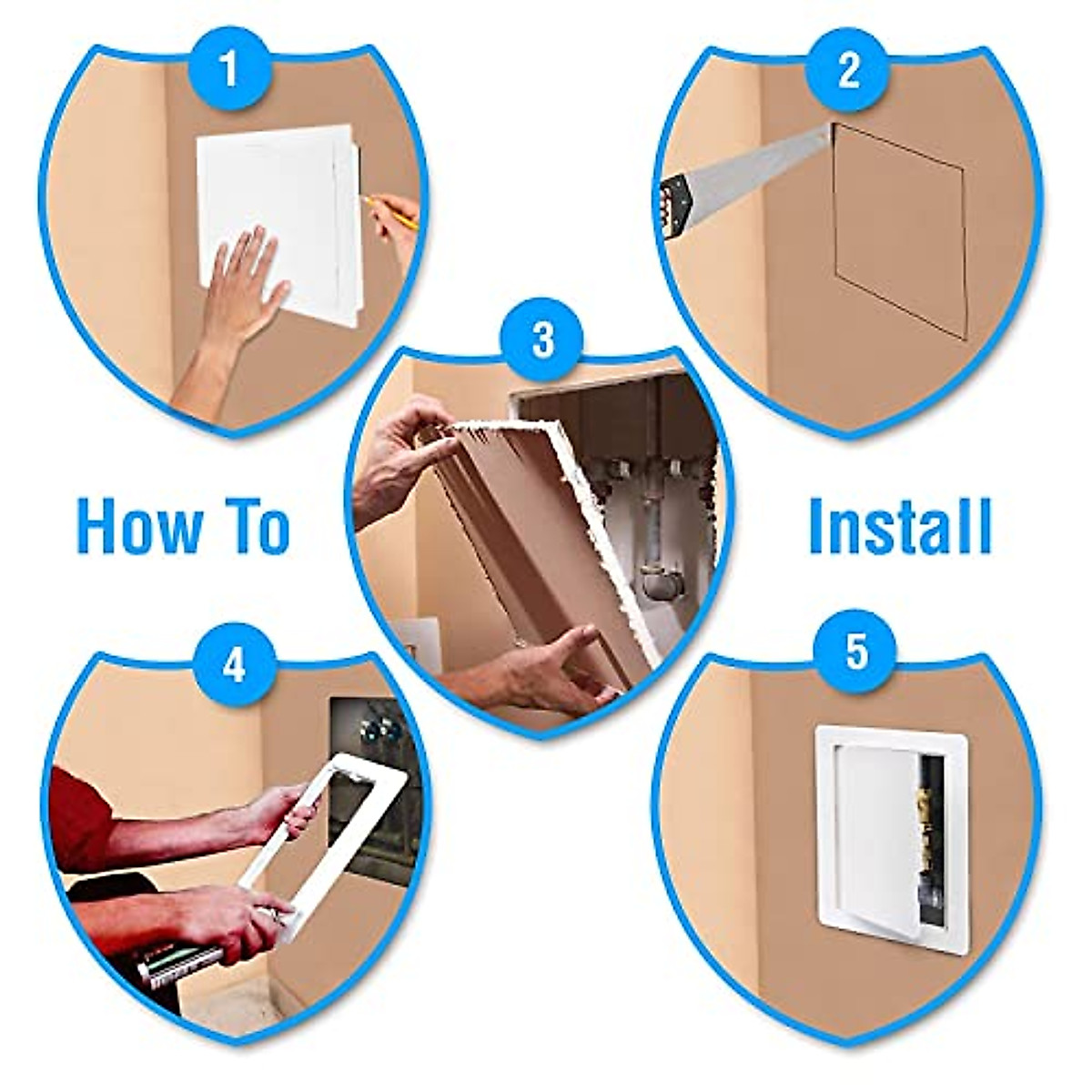 1

2

3

How To

Install

4

5