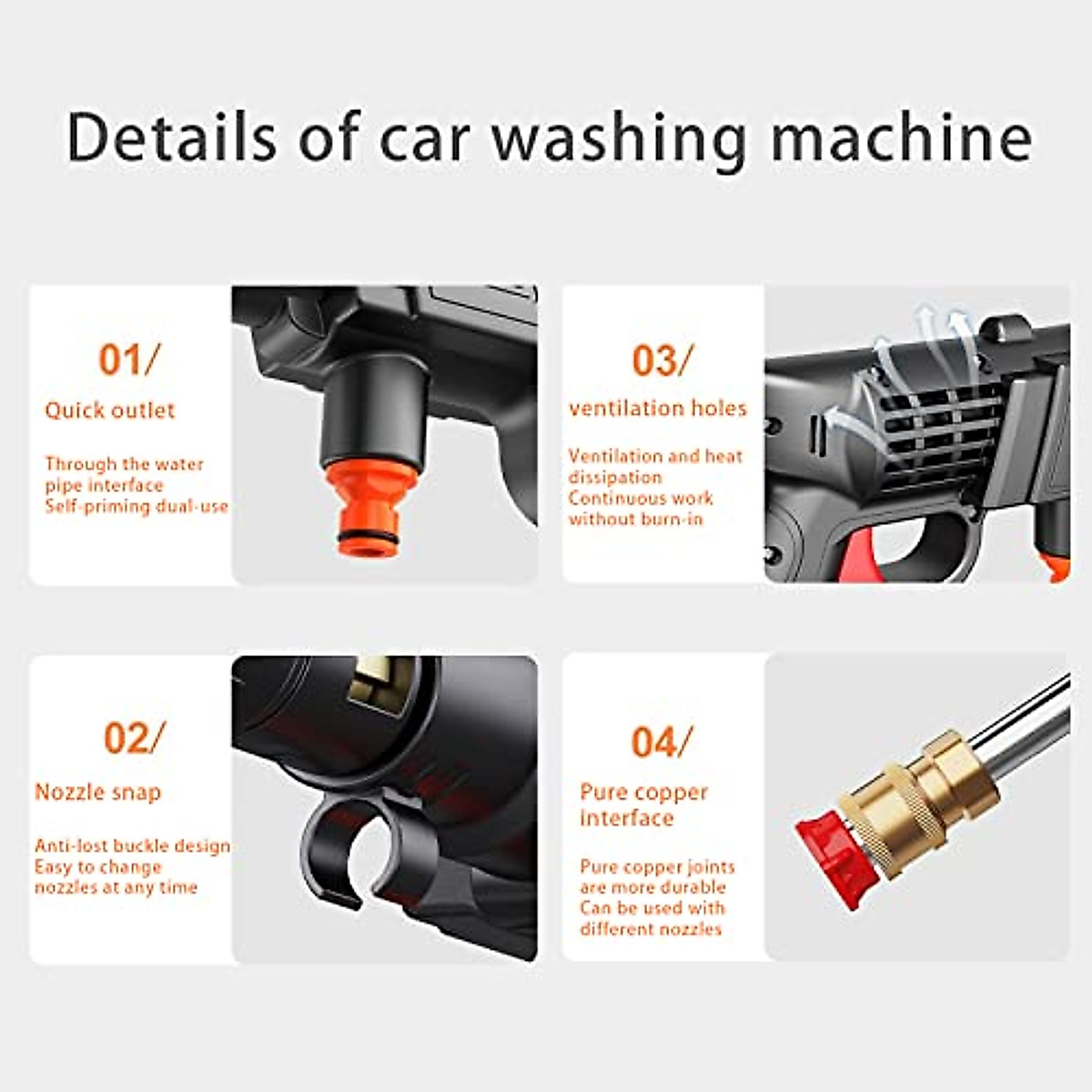 Details of car washing machine

01/
Quick outlet

Through the water pipe interface
Self-priming dual-use

03/
ventilation holes

Ventilation and heat dissipation
Continuous work without burn-in

02/
Nozzle snap

Anti-lost buckle design
Easy to change nozzles at any time

04/
Pure copper interface

Pure copper joints are more durable
Can be used with different nozzles