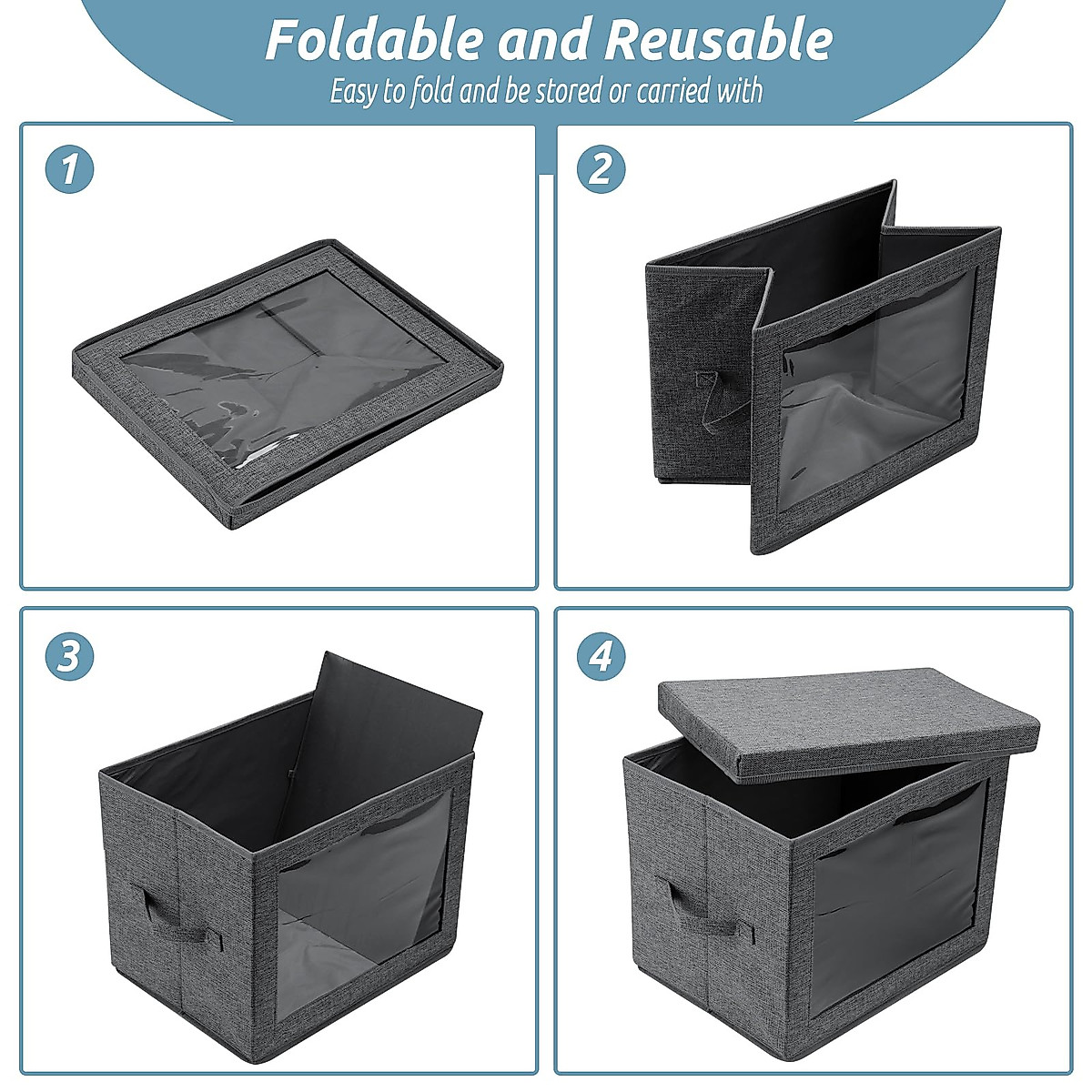 Foldable and Reusable
Easy to fold and be stored or carried with

1

2

3

4