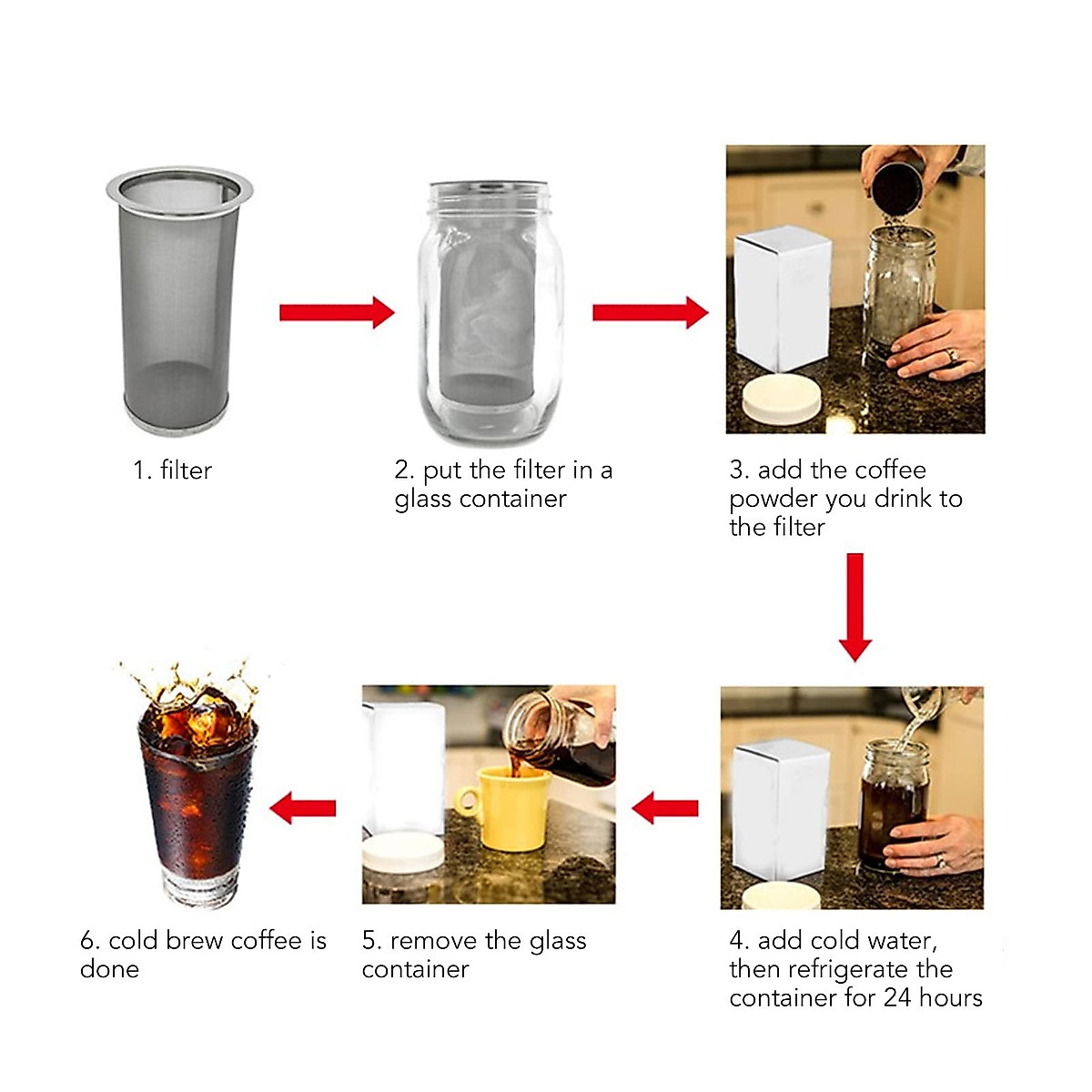 1. filter

2. put the filter in a glass container

3. add the coffee powder you drink to the filter

4. add cold water, then refrigerate the container for 24 hours

5. remove the glass container

6. cold brew coffee is done