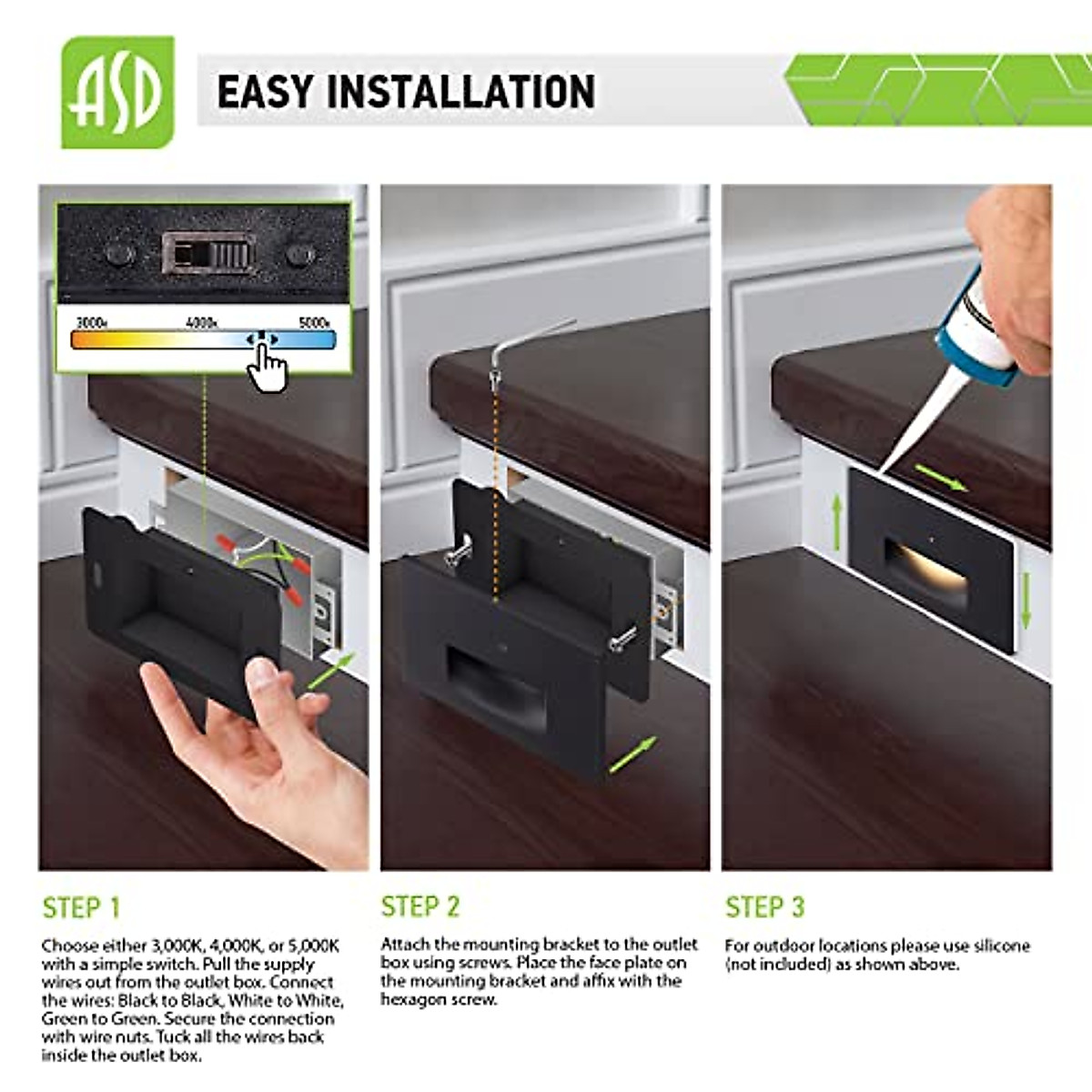 ASD

EASY INSTALLATION

3000K 4000K 5000K

STEP 1

Choose either 3,000K, 4,000K, or 5,000K with a simple switch. Pull the supply wires out from the outlet box. Connect the wires: Black to Black, White to White, Green to Green. Secure the connection with wire nuts. Tuck all the wires back inside the outlet box.

STEP 2

Attach the mounting bracket to the outlet box using screws. Place the face plate on the mounting bracket and affix with the hexagon screw.

STEP 3

For outdoor locations please use silicone (not included) as shown above.