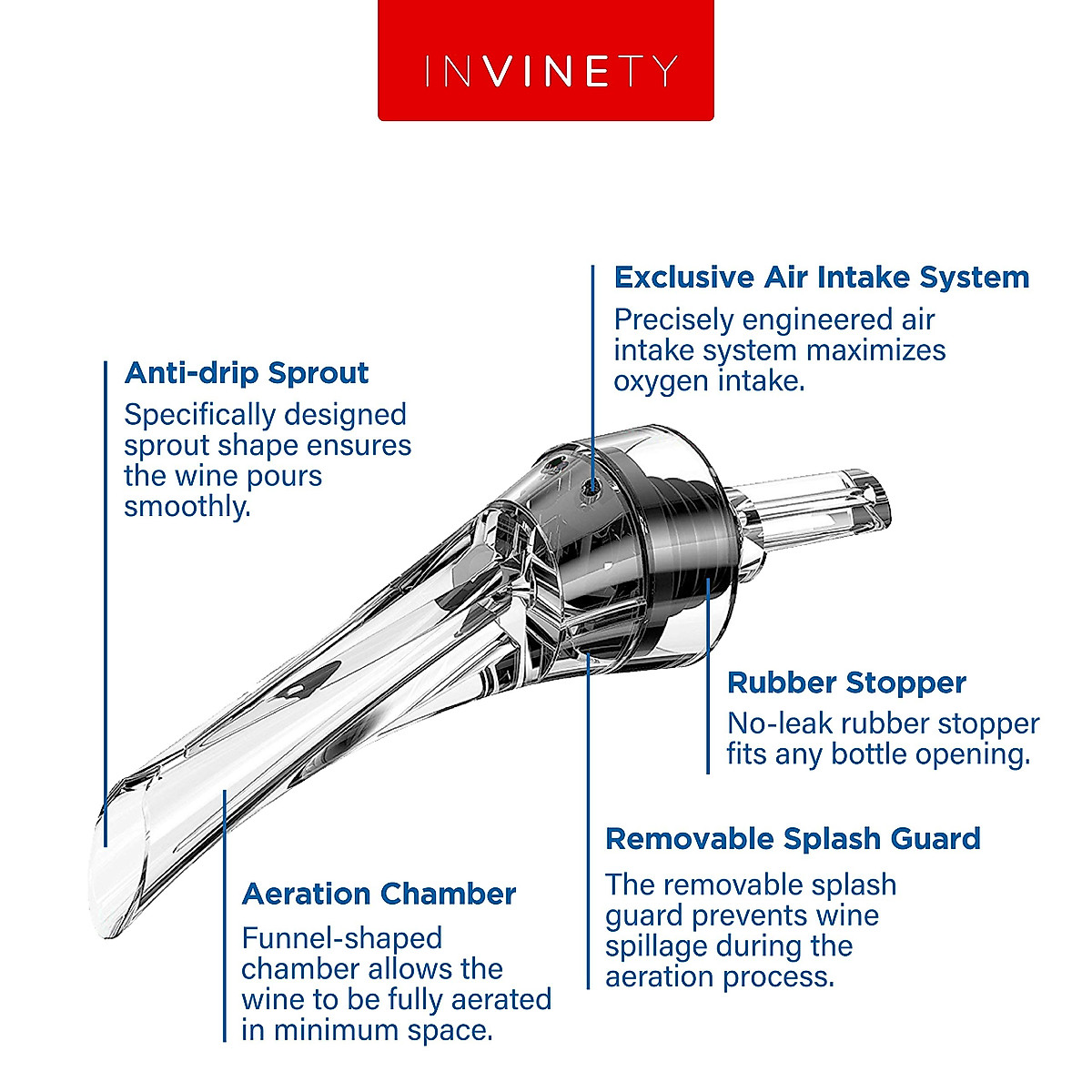 INVINETY

Exclusive Air Intake System
Precisely engineered air intake system maximizes oxygen intake.

Anti-drip Sprout
Specifically designed sprout shape ensures the wine pours smoothly.

Rubber Stopper
No-leak rubber stopper fits any bottle opening.

Removable Splash Guard
The removable splash guard prevents wine spillage during the aeration process.

Aeration Chamber
Funnel-shaped chamber allows the wine to be fully aerated in minimum space.