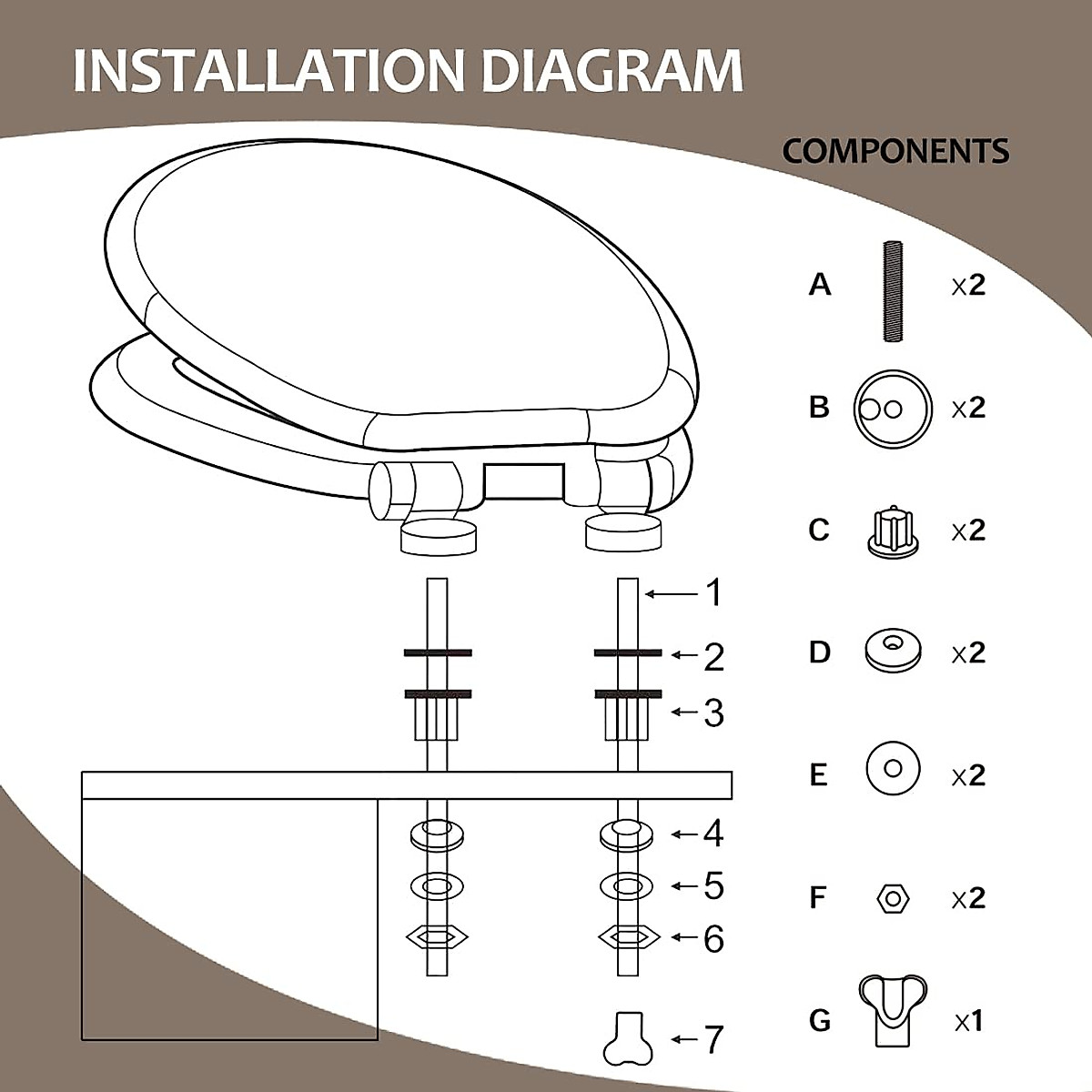 INSTALLATION DIAGRAM

COMPONENTS

1
2
3
4
5
6
7

A x2
B x2
C x2
D x2
E x2
F x2
G x1