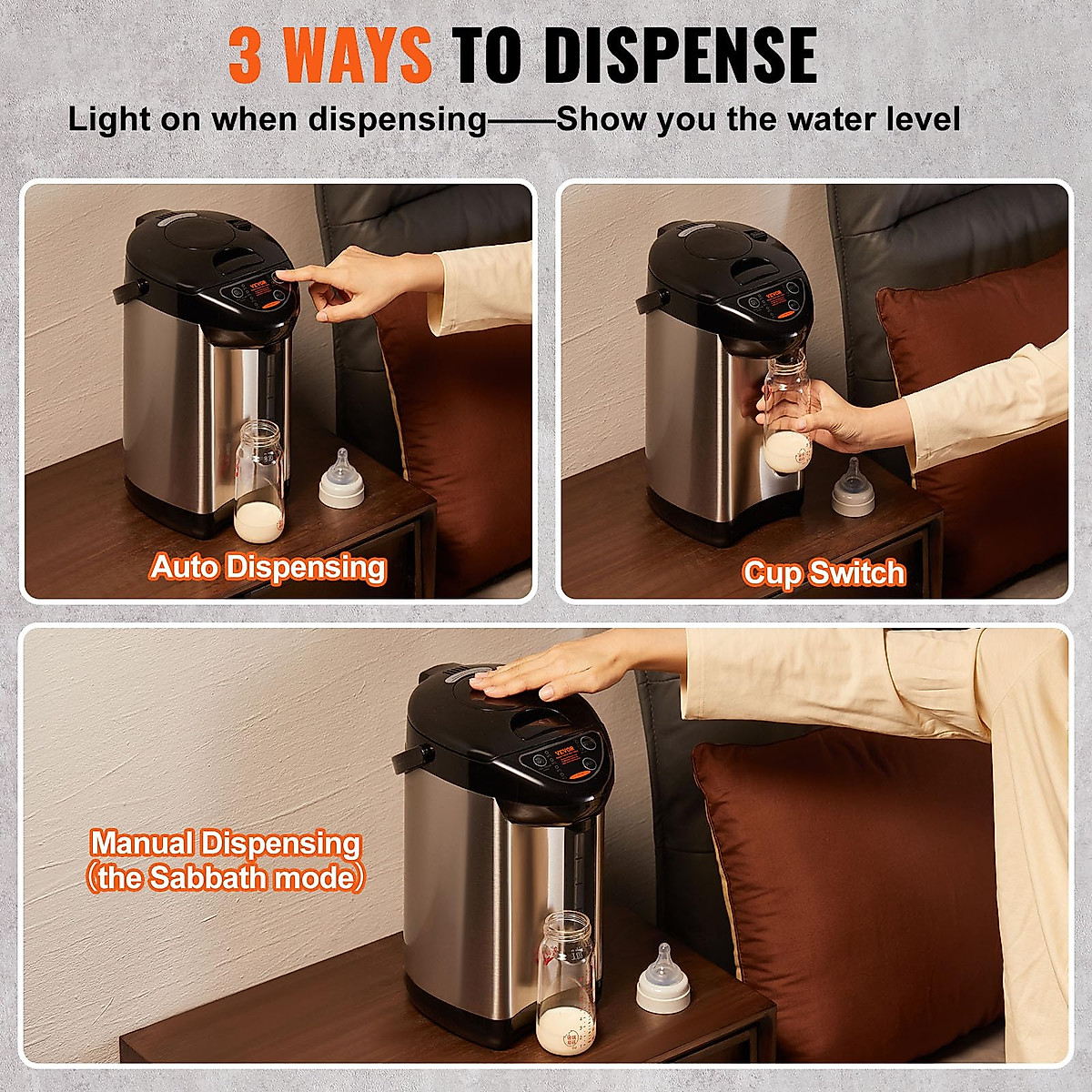 3 WAYS TO DISPENSE

Light on when dispensing——Show you the water level

VEVOR

Auto Dispensing

VEVOR

Cup Switch

VEVOR

Manual Dispensing (the Sabbath mode)