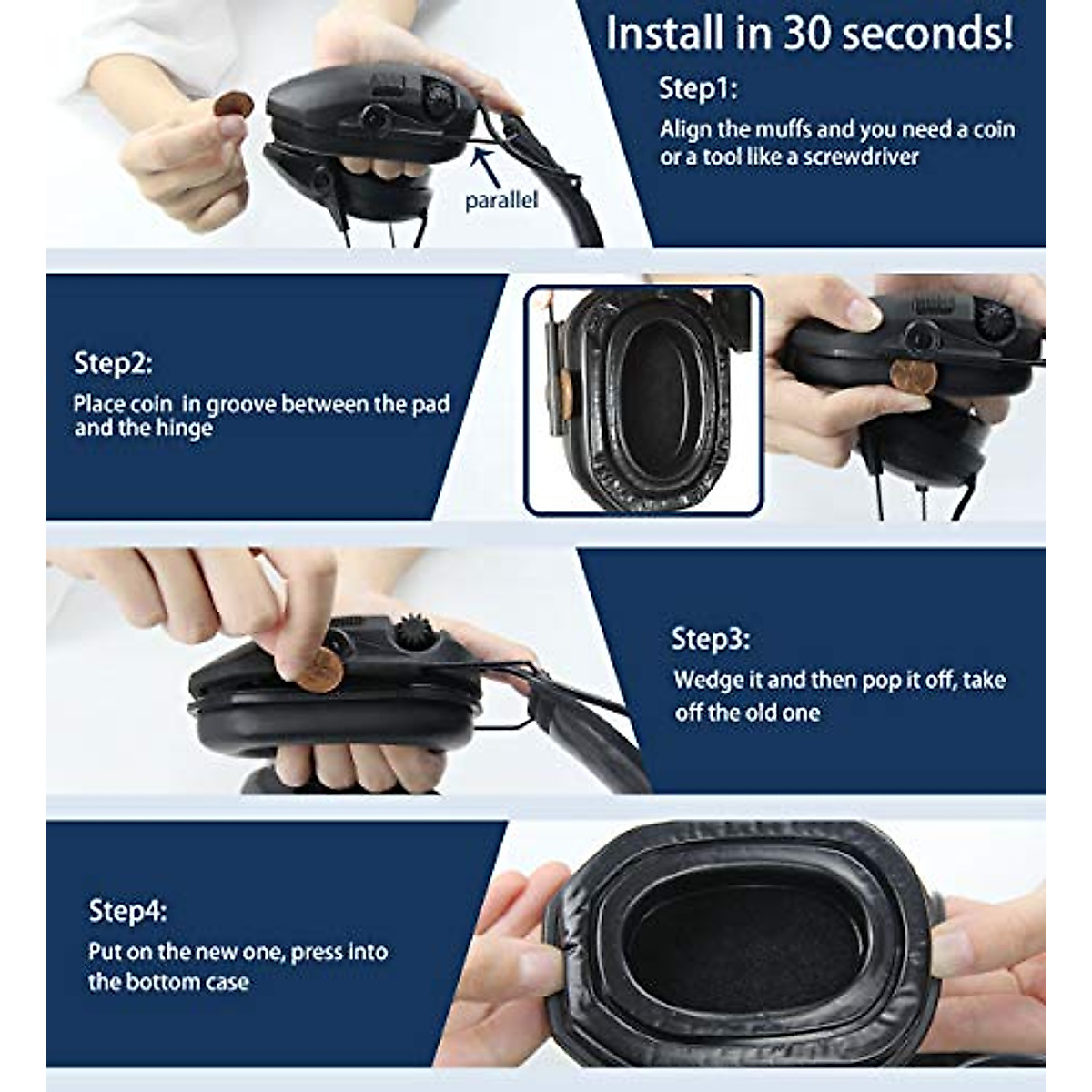 Install in 30 seconds!

Step1:
Align the muffs and you need a coin or a tool like a screwdriver

parallel

Step2:
Place coin in groove between the pad and the hinge

Step3:
Wedge it and then pop it off, take off the old one

Step4:
Put on the new one, press into the bottom case