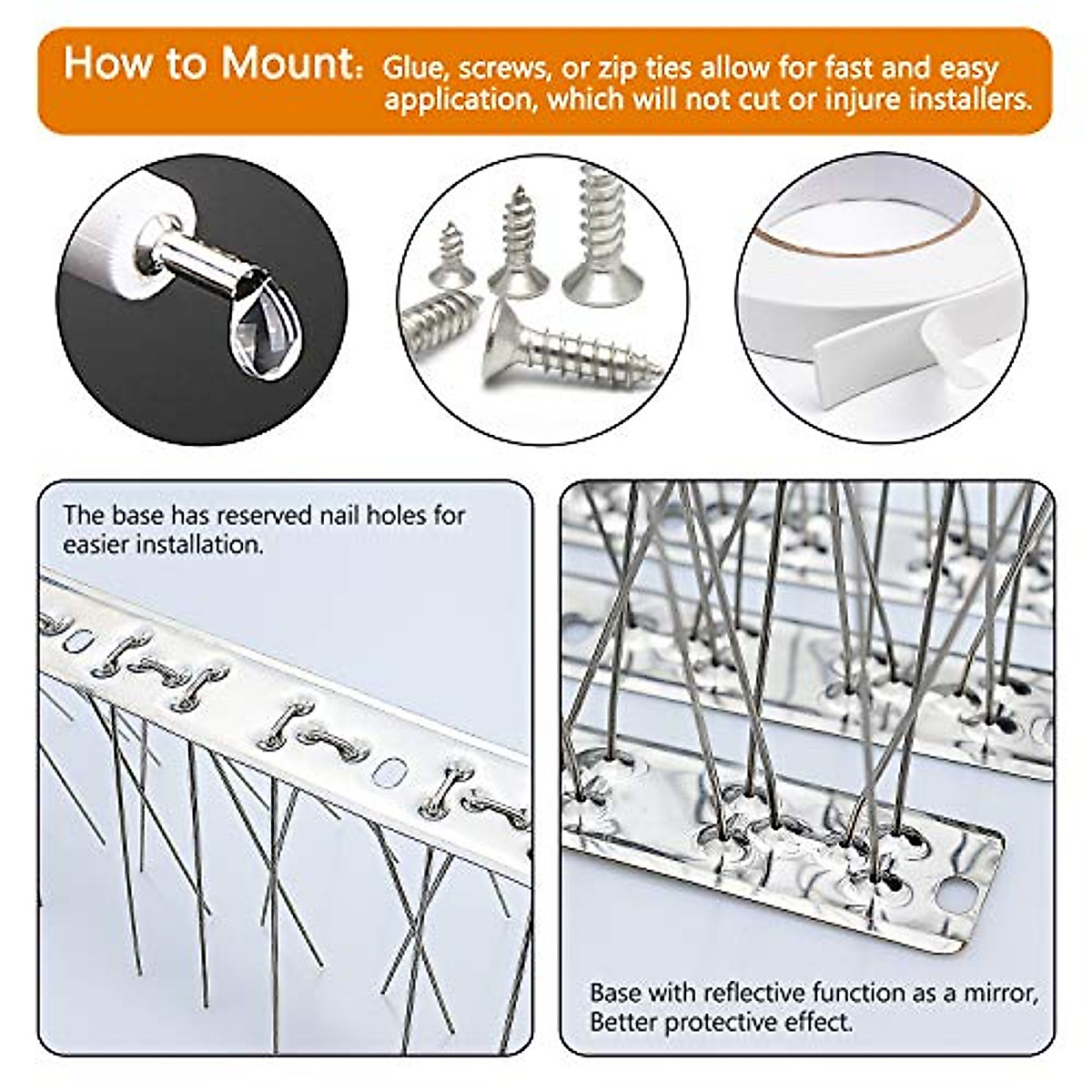 How to Mount: Glue, screws, or zip ties allow for fast and easy application, which will not cut or injure installers.

The base has reserved nail holes for easier installation.

Base with reflective function as a mirror, Better protective effect.