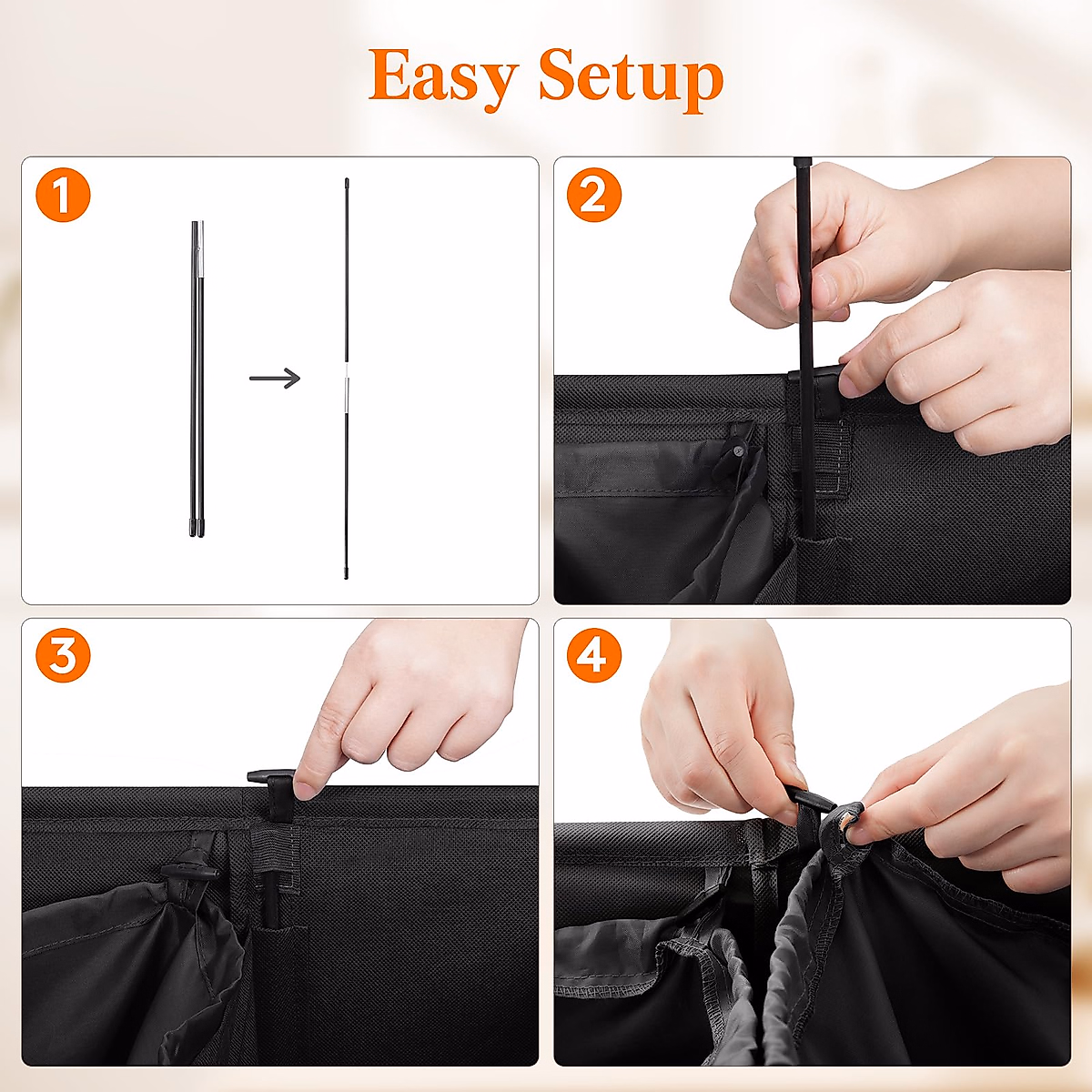 Easy Setup

1

2

3

4