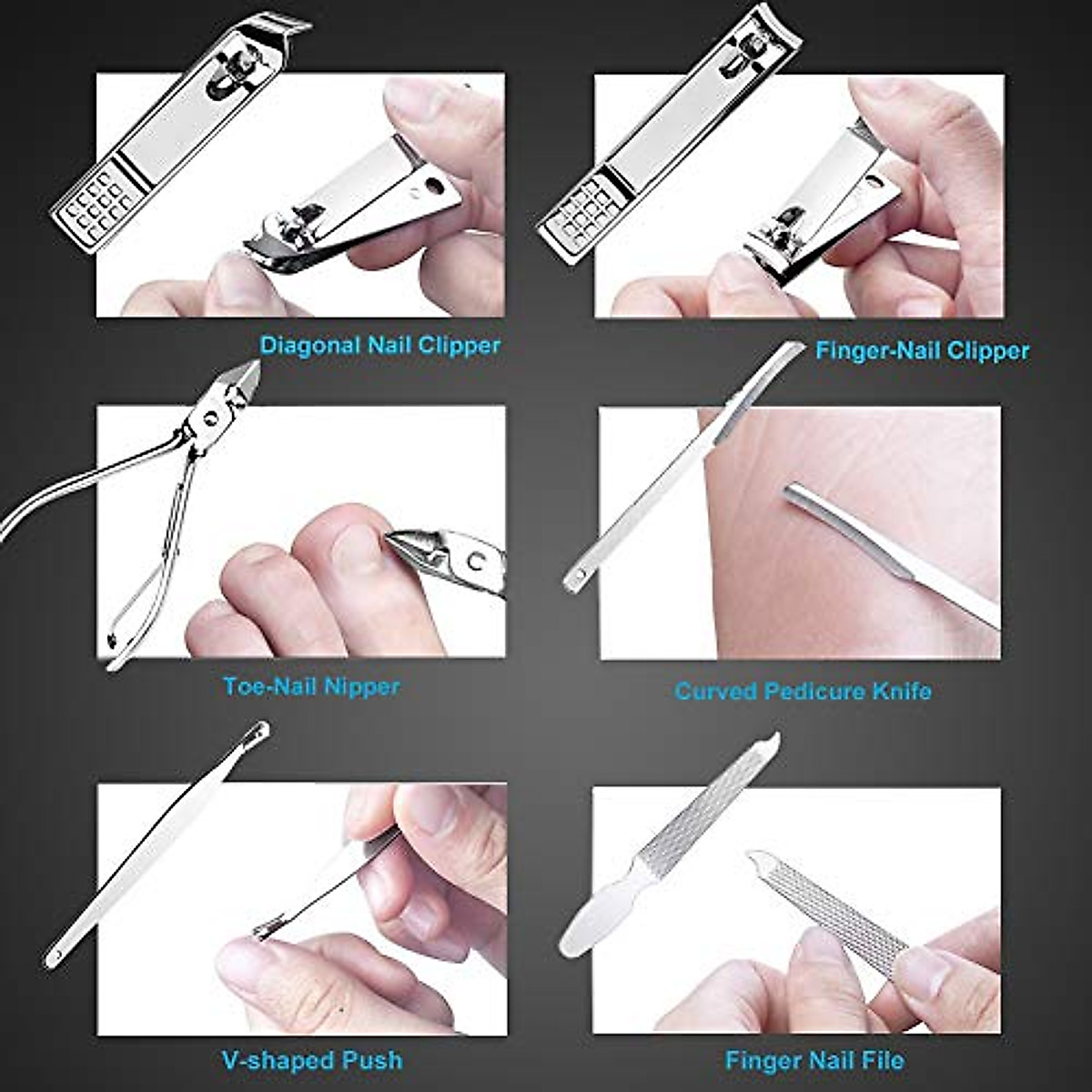 Diagonal Nail Clipper

Finger-Nail Clipper

Toe-Nail Nipper

Curved Pedicure Knife

V-shaped Push

Finger Nail File