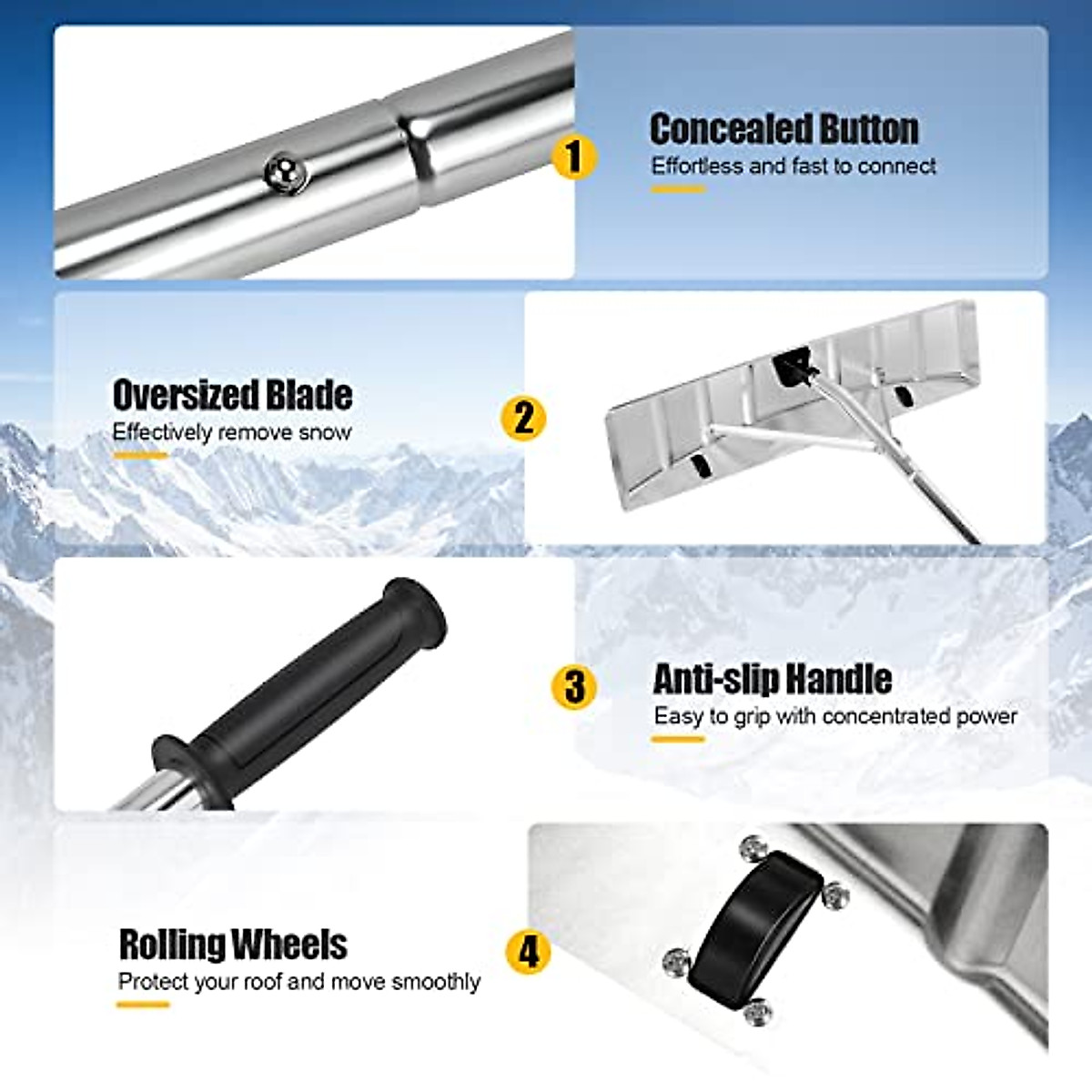 1

Concealed Button

Effortless and fast to connect

Oversized Blade

Effectively remove snow

2

3

Anti-slip Handle

Easy to grip with concentrated power

Rolling Wheels

Protect your roof and move smoothly

4