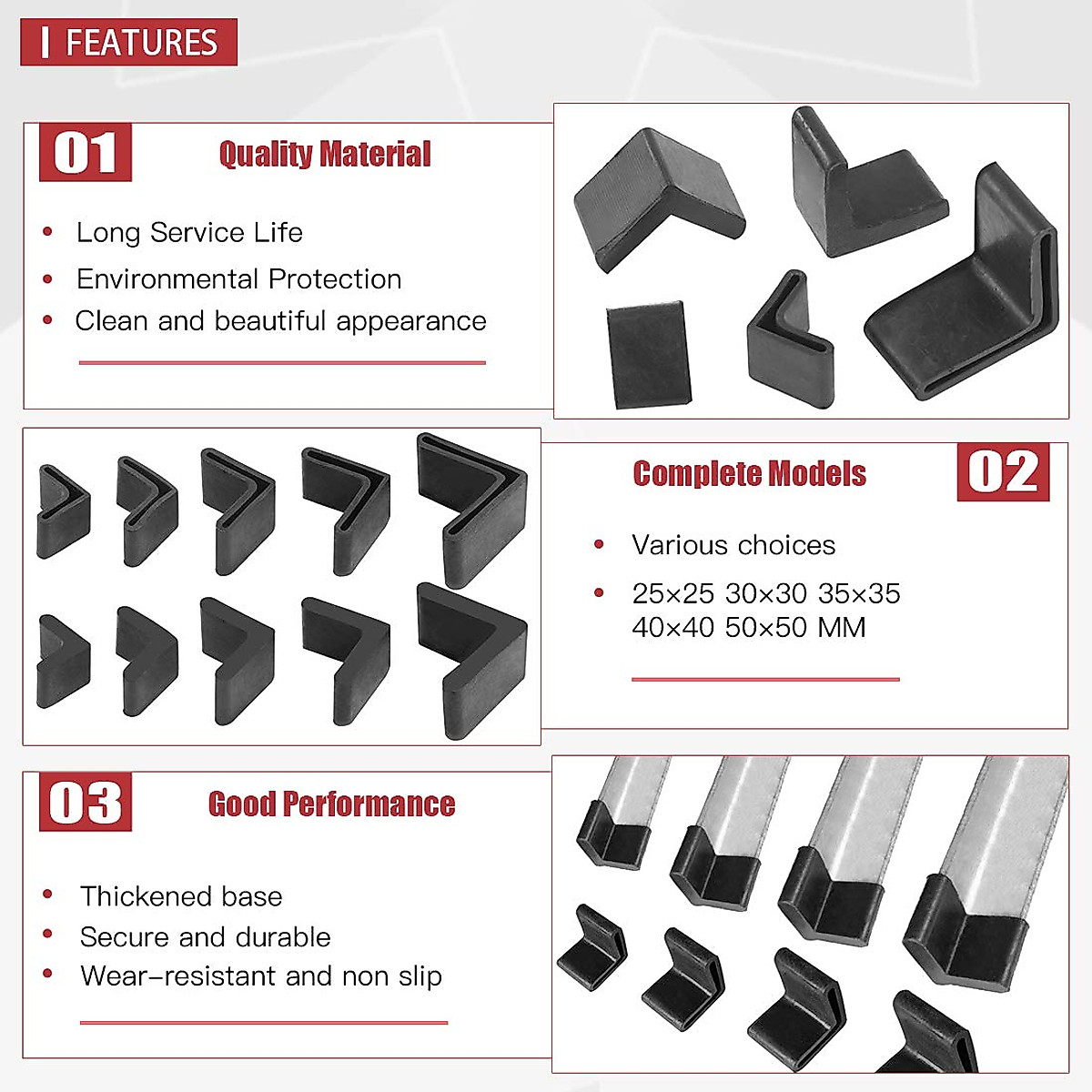 FEATURES

01

Quality Material

• Long Service Life
• Environmental Protection
• Clean and beautiful appearance

Complete Models

02

• Various choices
• 25×25 30×30 35×35 40×40 50×50 MM

03

Good Performance

• Thickened base
• Secure and durable
• Wear-resistant and non slip