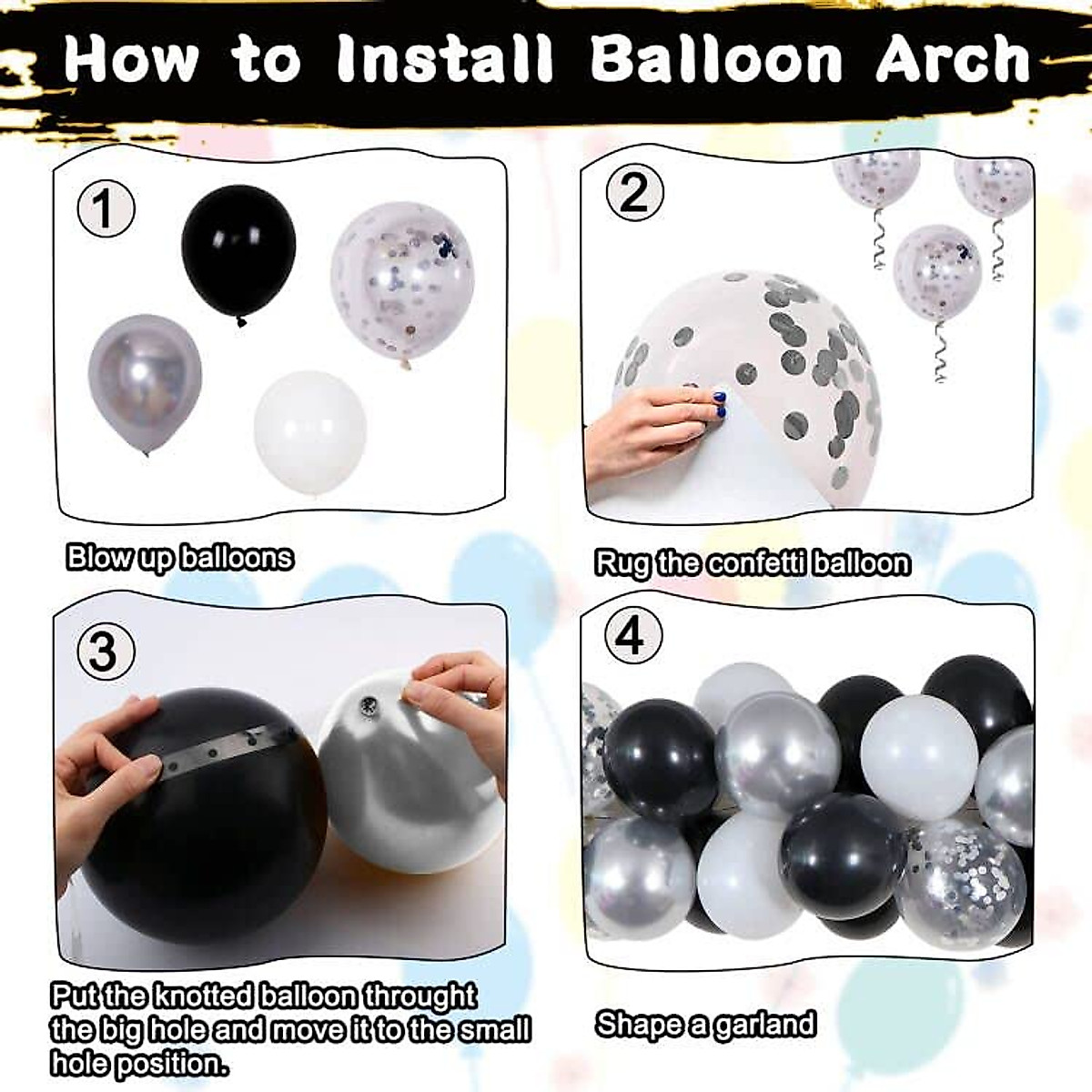 How to Install Balloon Arch

1

Blow up balloons

2

Rug the confetti balloon

3

Put the knotted balloon throught the big hole and move it to the small hole position.

4

Shape a garland