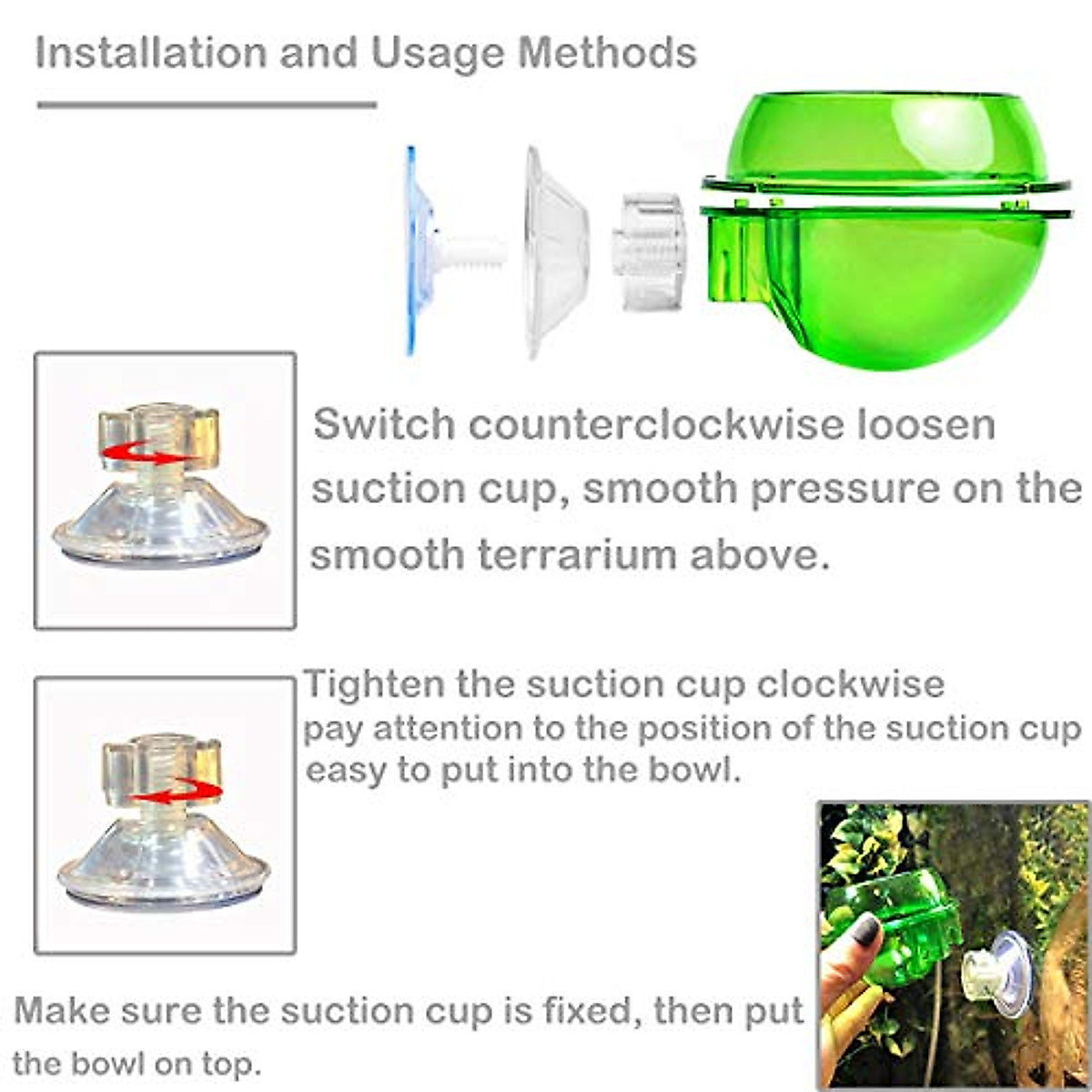 Installation and Usage Methods

Switch counterclockwise loosen suction cup, smooth pressure on the smooth terrarium above.

Tighten the suction cup clockwise
pay attention to the position of the suction cup easy to put into the bowl.

Make sure the suction cup is fixed, then put the bowl on top.