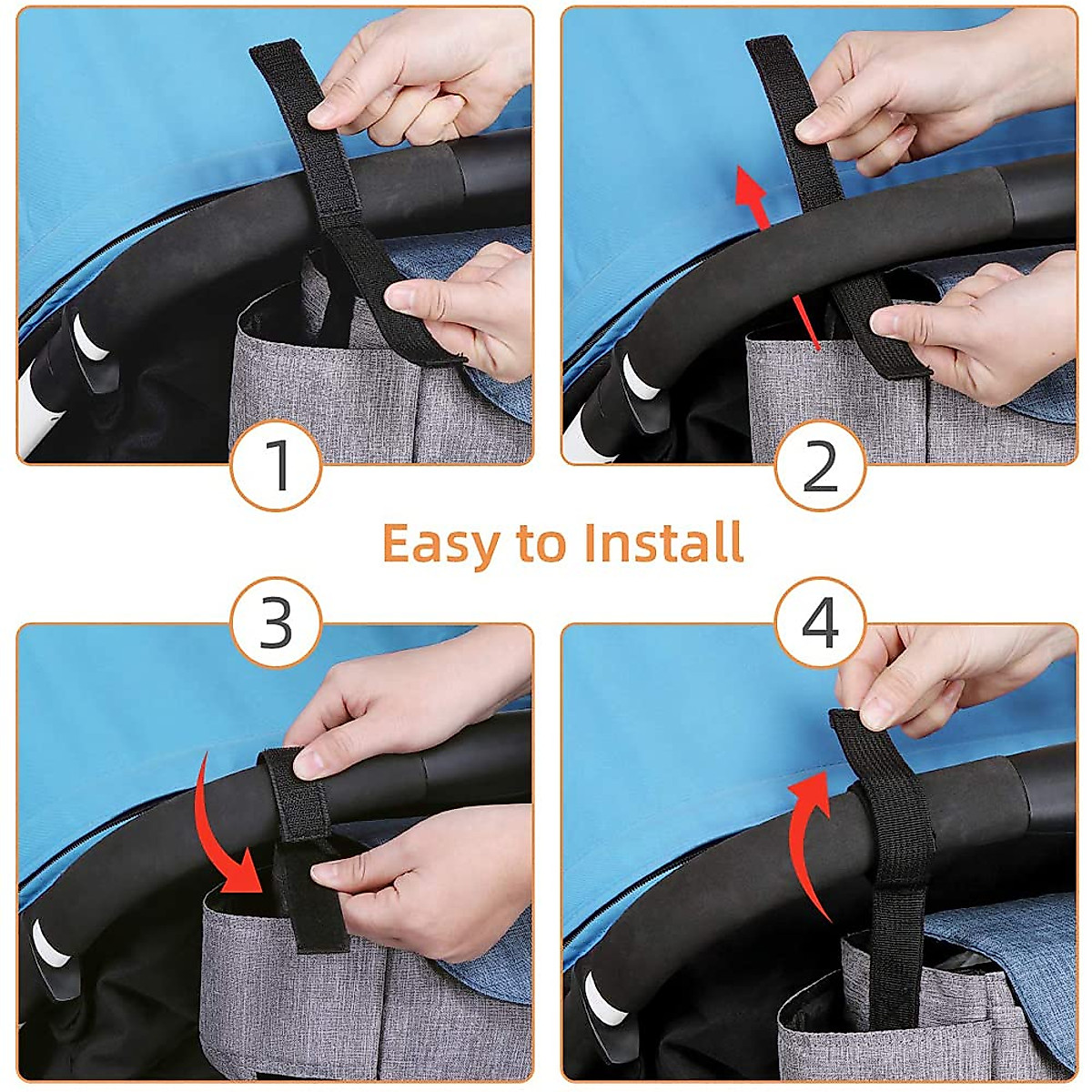 1

2

Easy to Install

3

4