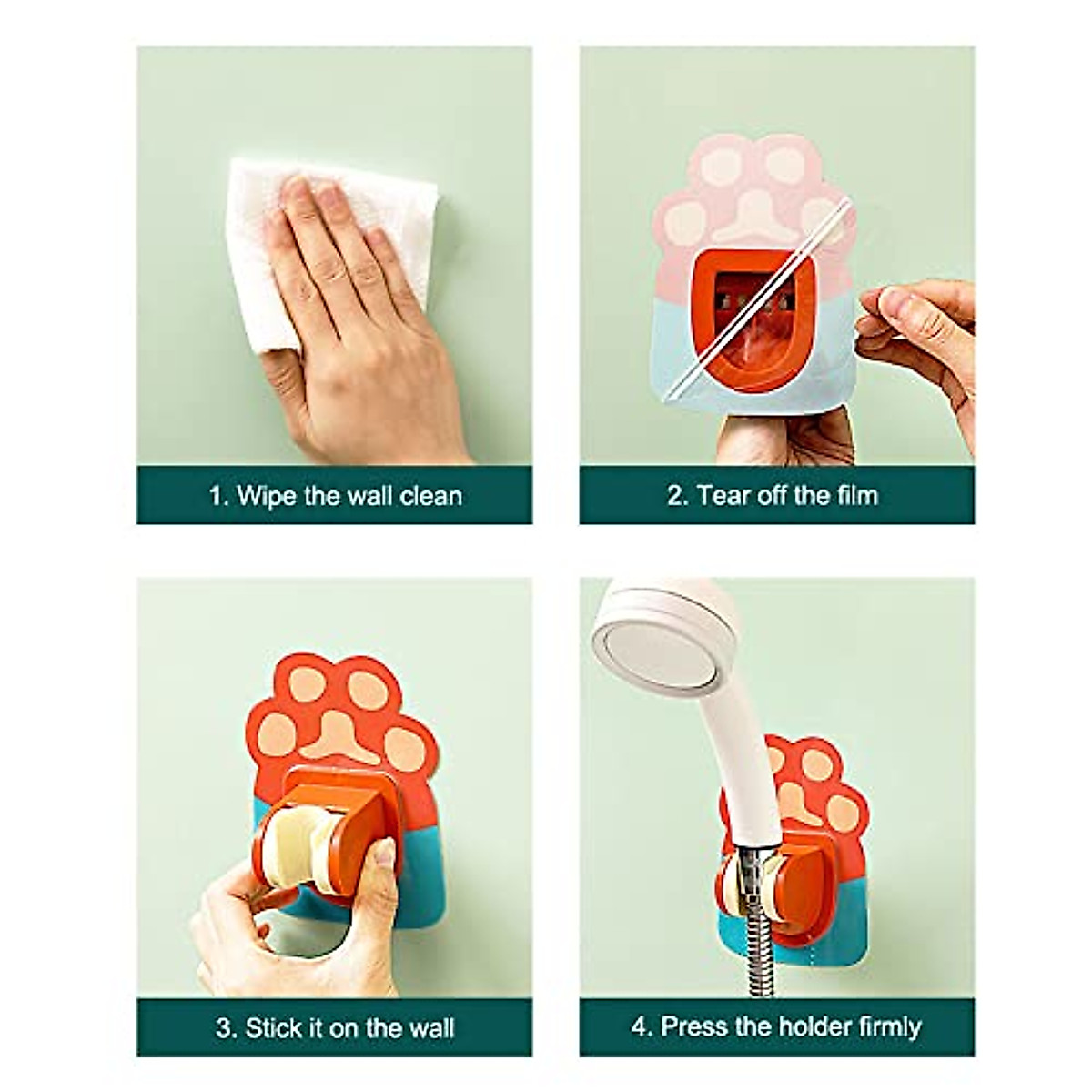 1. Wipe the wall clean

2. Tear off the film

3. Stick it on the wall

4. Press the holder firmly