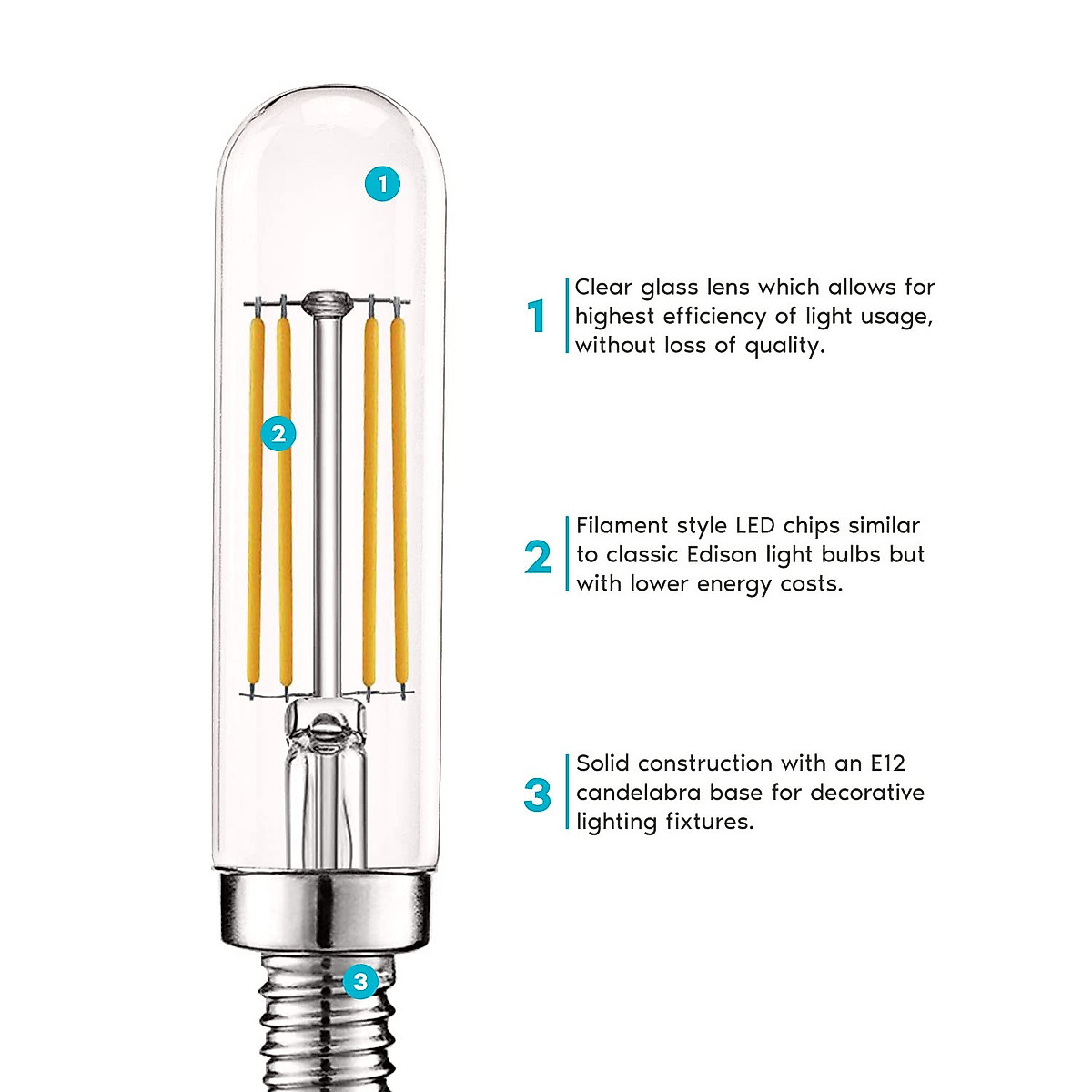 1

2

3

1 Clear glass lens which allows for highest efficiency of light usage, without loss of quality.

2 Filament style LED chips similar to classic Edison light bulbs but with lower energy costs.

3 Solid construction with an E12 candelabra base for decorative lighting fixtures.