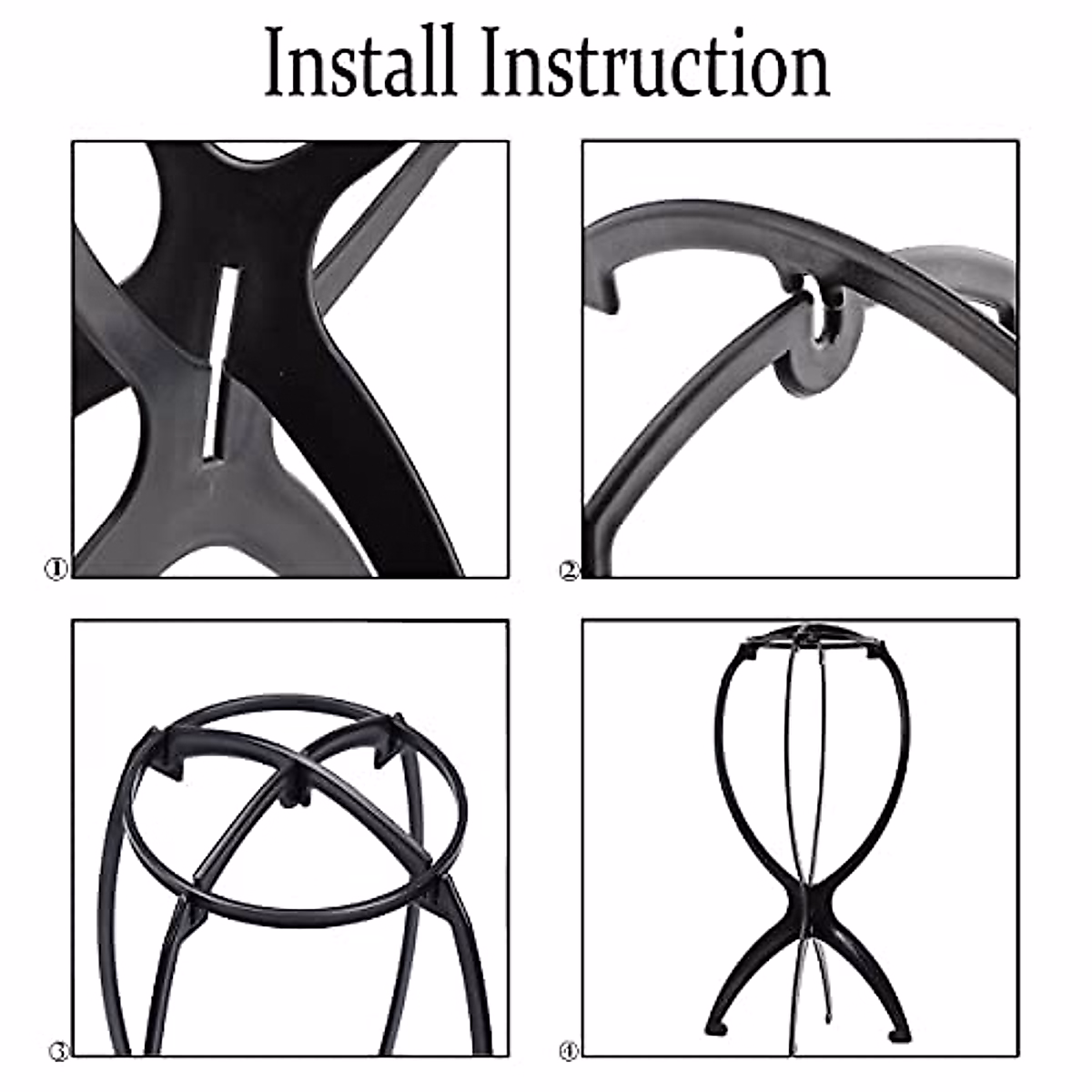 Install Instruction

①

②

③

④