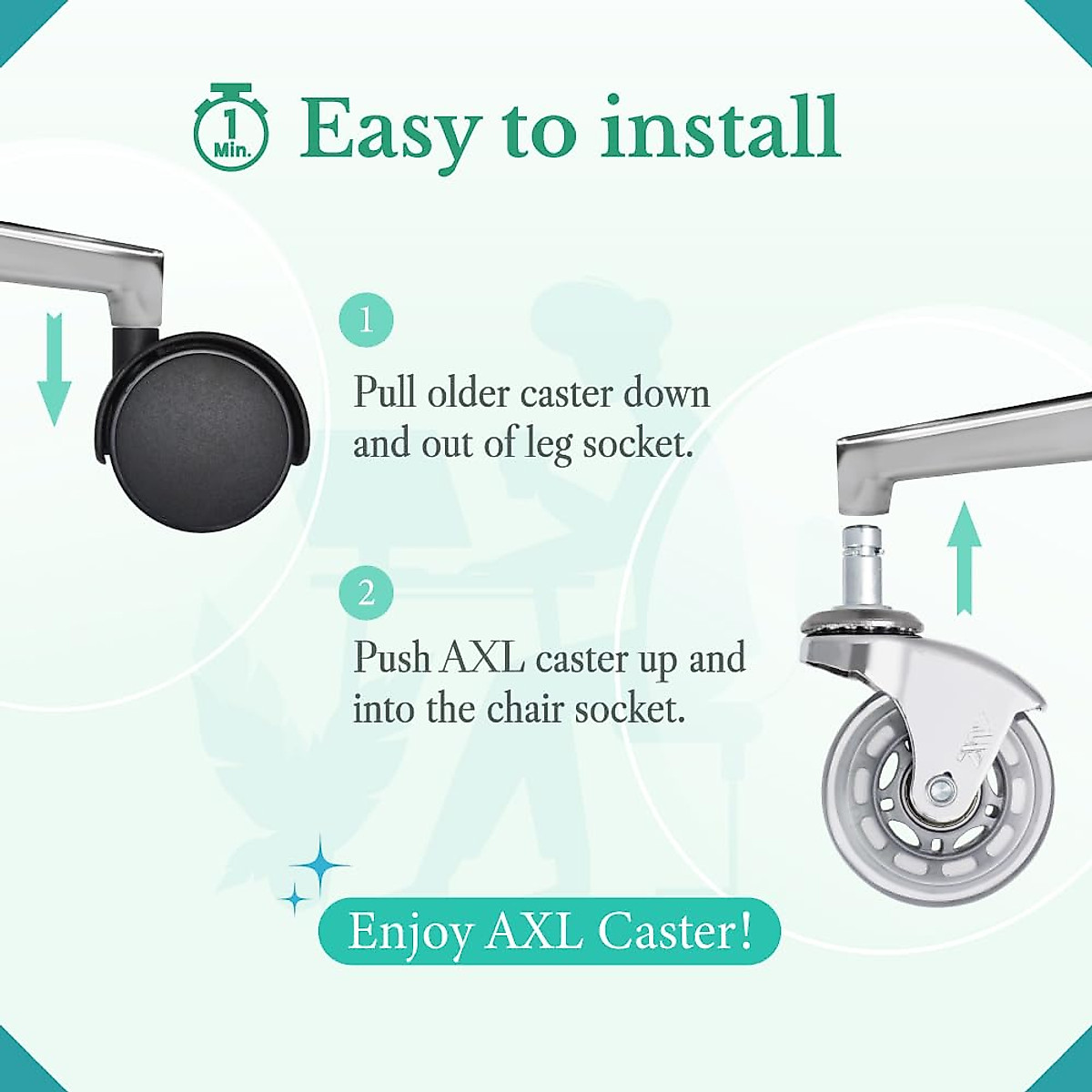 1 Min.

Easy to install

1

Pull older caster down and out of leg socket.

2

Push AXL caster up and into the chair socket.

Enjoy AXL Caster!