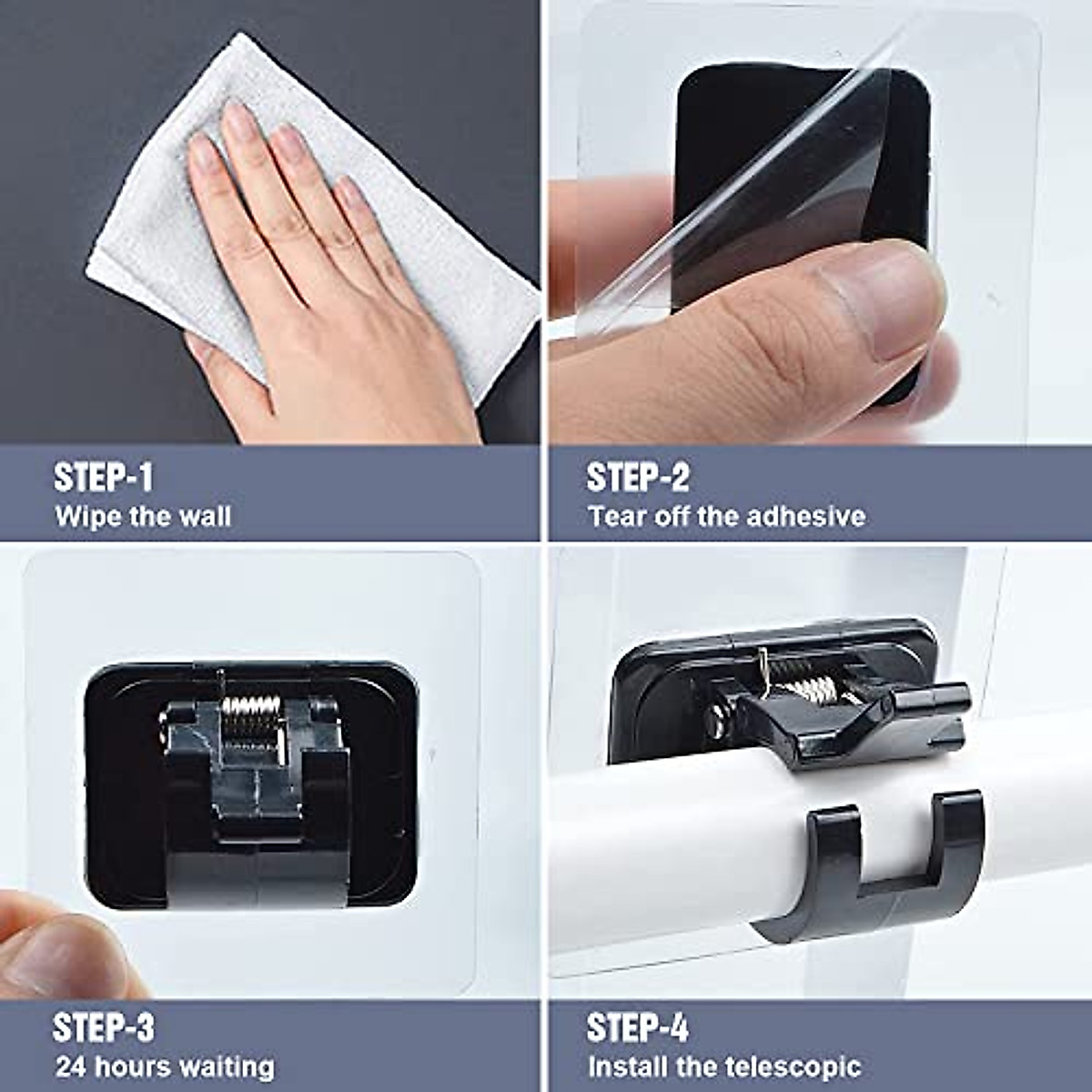 STEP-1
Wipe the wall

STEP-2
Tear off the adhesive

STEP-3
24 hours waiting

STEP-4
Install the telescopic