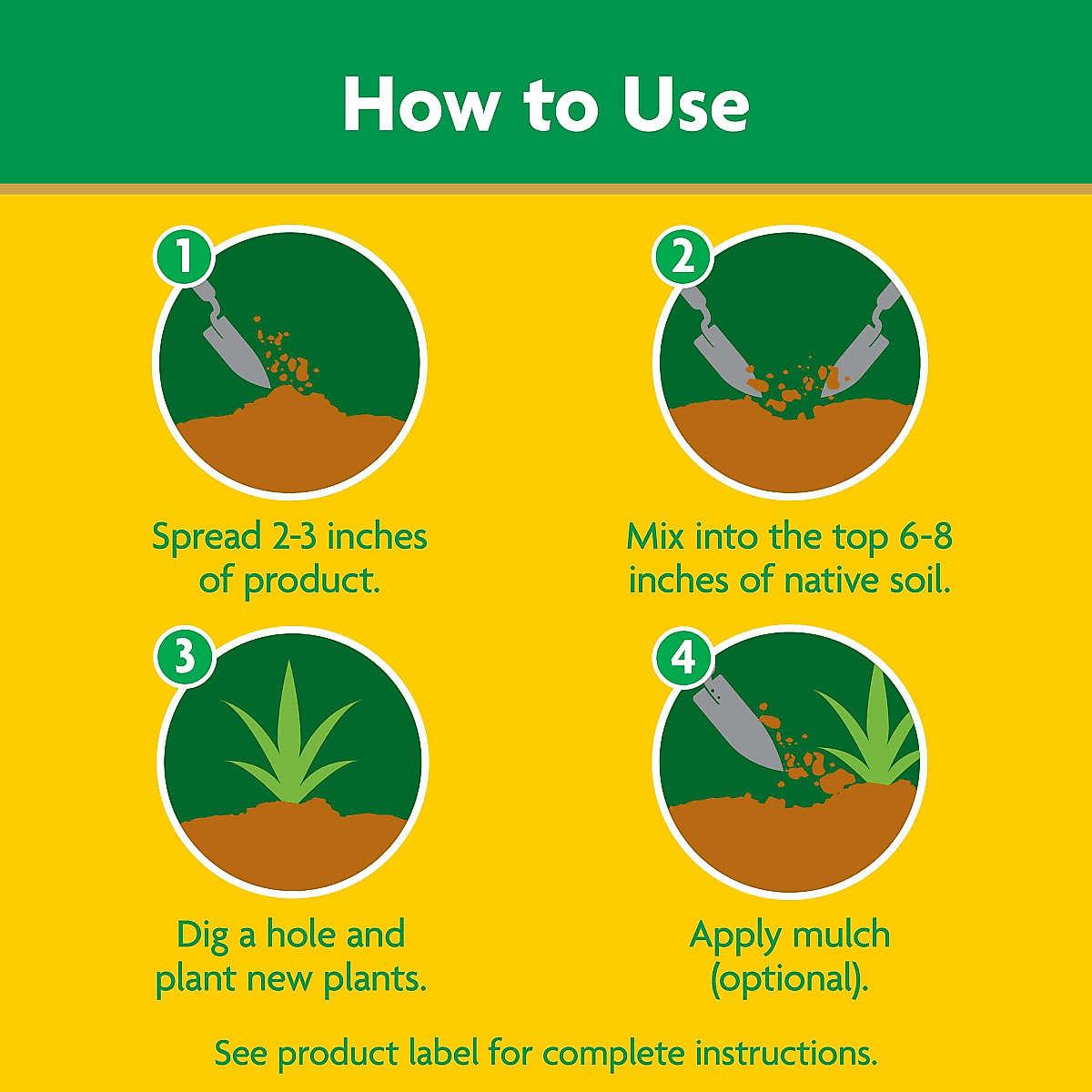 How to Use

1

Spread 2-3 inches of product.

2

Mix into the top 6-8 inches of native soil.

3

Dig a hole and plant new plants.

4

Apply mulch (optional).

See product label for complete instructions.