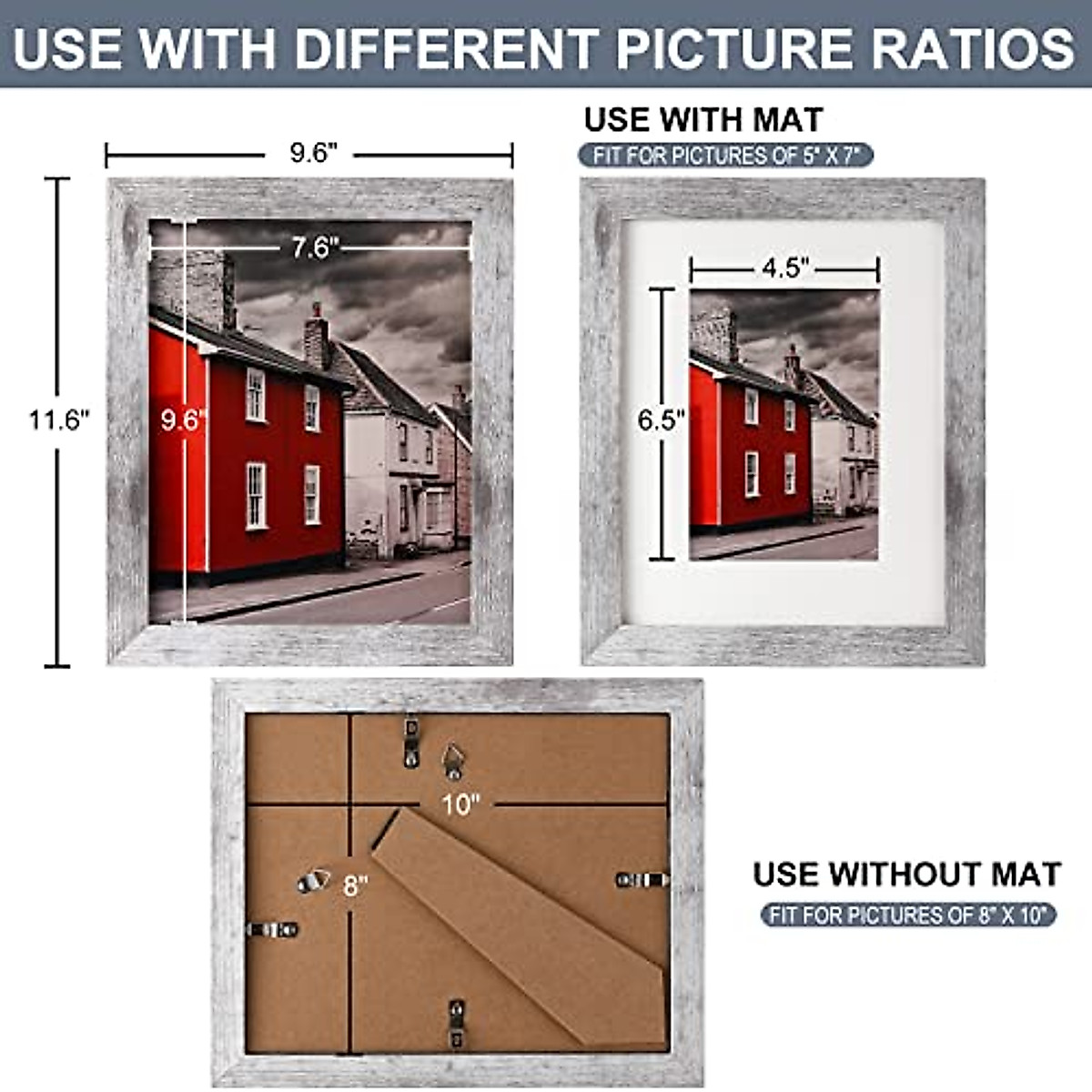 USE WITH DIFFERENT PICTURE RATIOS

9.6"

11.6"

7.6"

9.6"

USE WITH MAT

FIT FOR PICTURES OF 5" X 7"

4.5"

6.5"

10"

8"

USE WITHOUT MAT

FIT FOR PICTURES OF 8" X 10"