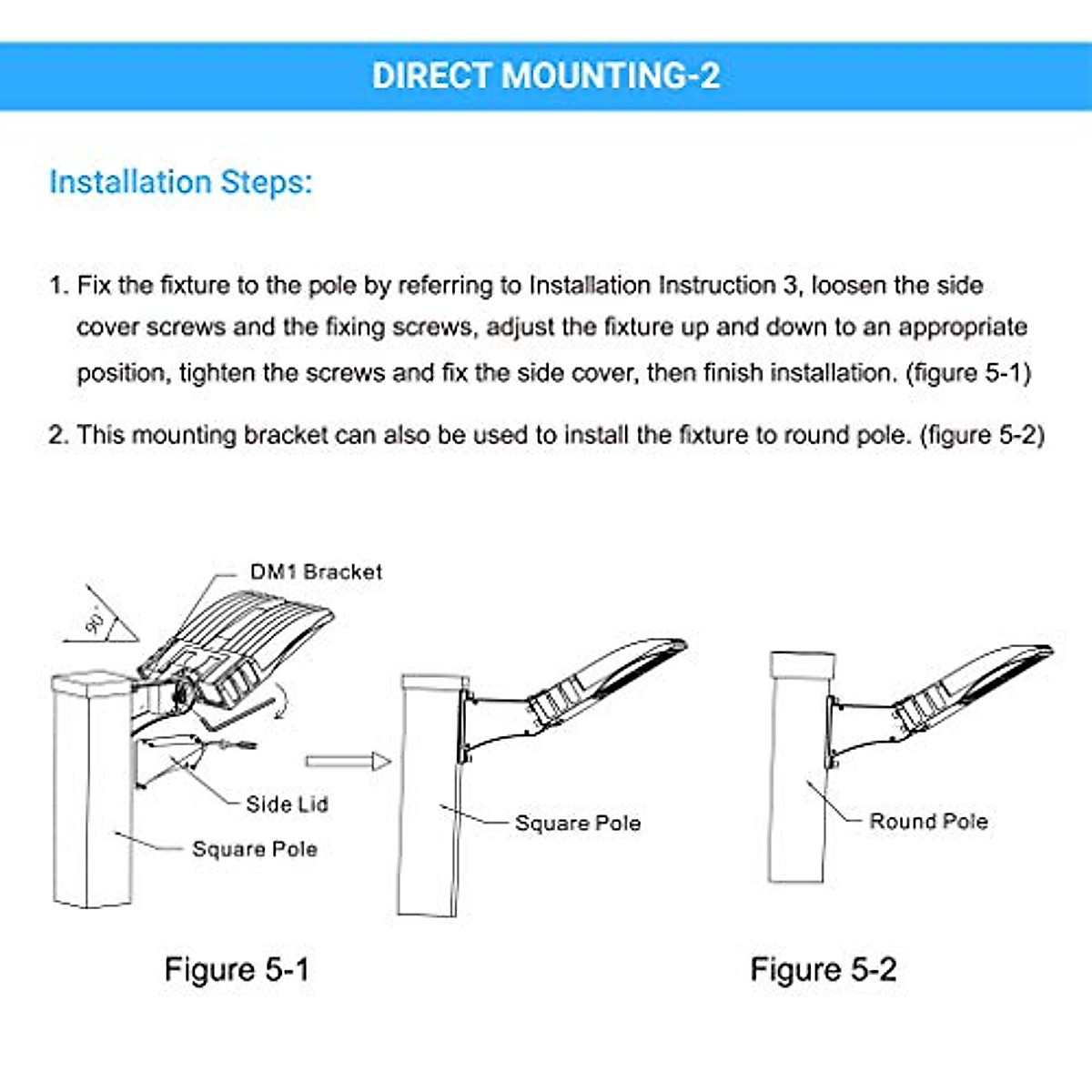 DIRECT MOUNTING-2

Installation Steps:

1. Fix the fixture to the pole by referring to Installation Instruction 3, loosen the side cover screws and the fixing screws, adjust the fixture up and down to an appropriate position, tighten the screws and fix the side cover, then finish installation. (figure 5-1)

2. This mounting bracket can also be used to install the fixture to round pole. (figure 5-2)

DM1 Bracket

90°

Side Lid

Square Pole

Square Pole

Round Pole

Figure 5-1

Figure 5-2