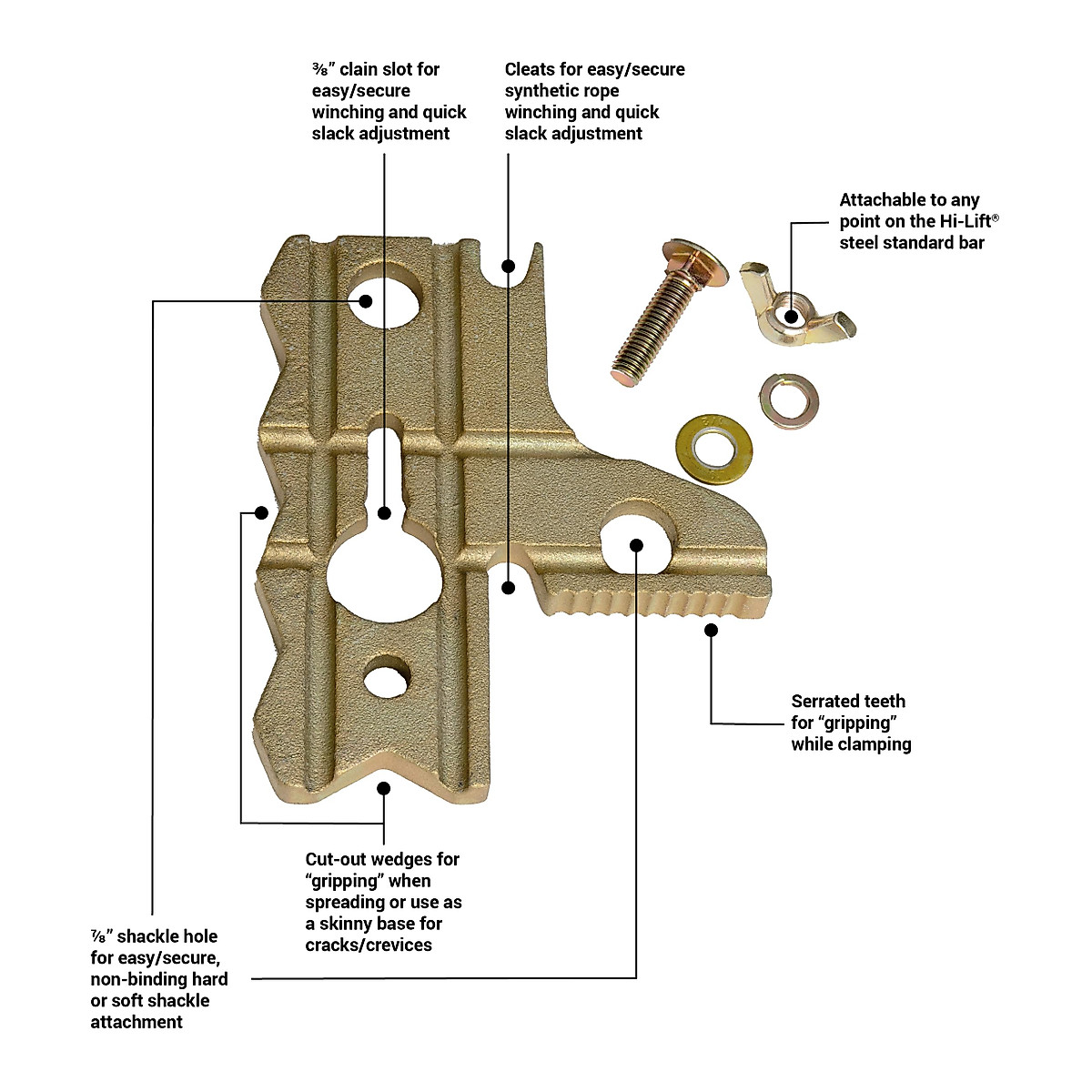 ⅜" clain slot for easy/secure winching and quick slack adjustment

Cleats for easy/secure synthetic rope winching and quick slack adjustment

Attachable to any point on the Hi-Lift® steel standard bar

Serrated teeth for "gripping" while clamping

Cut-out wedges for "gripping" when spreading or use as a skinny base for cracks/crevices

⅞" shackle hole for easy/secure, non-binding hard or soft shackle attachment