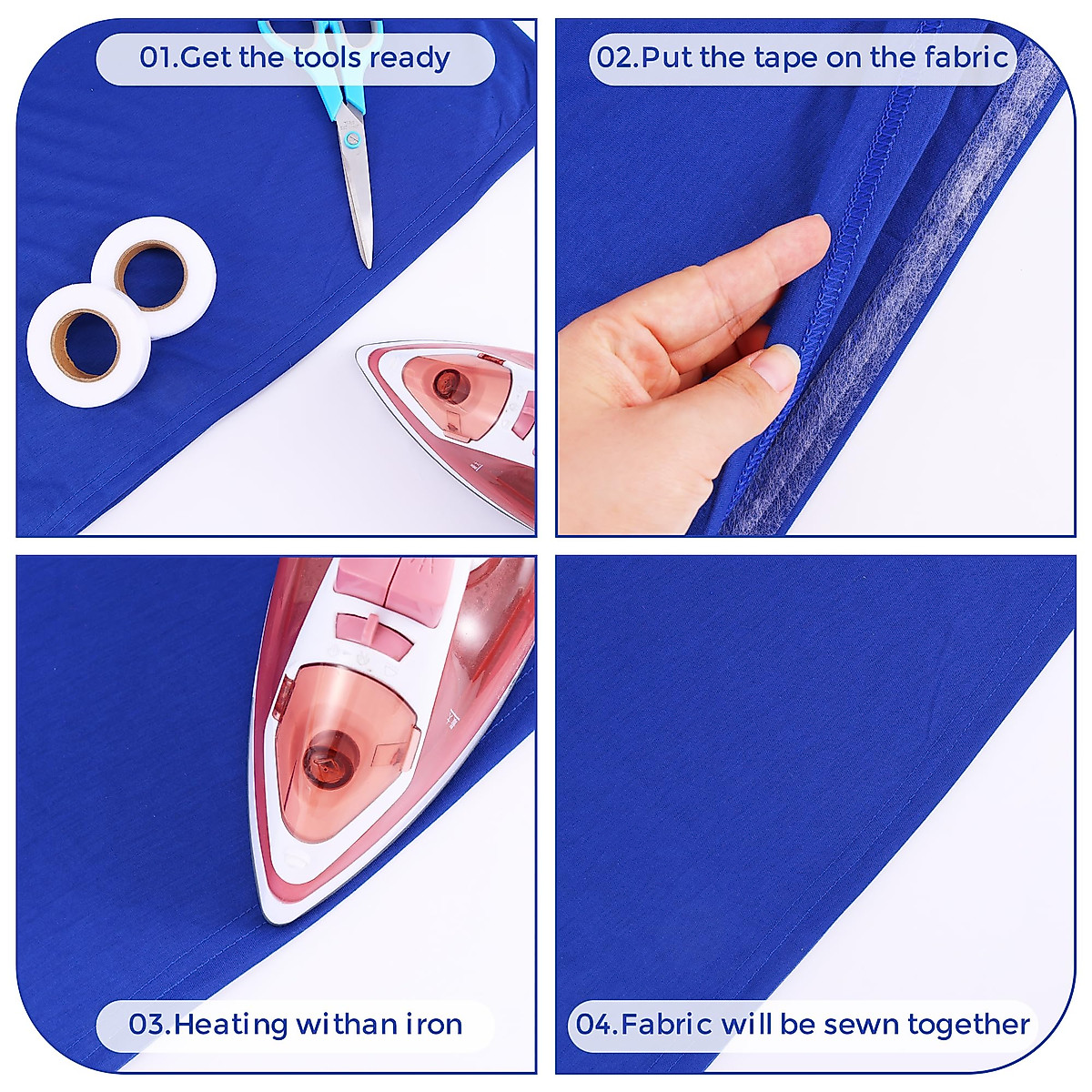 01.Get the tools ready

02.Put the tape on the fabric

03.Heating withan iron

04.Fabric will be sewn together