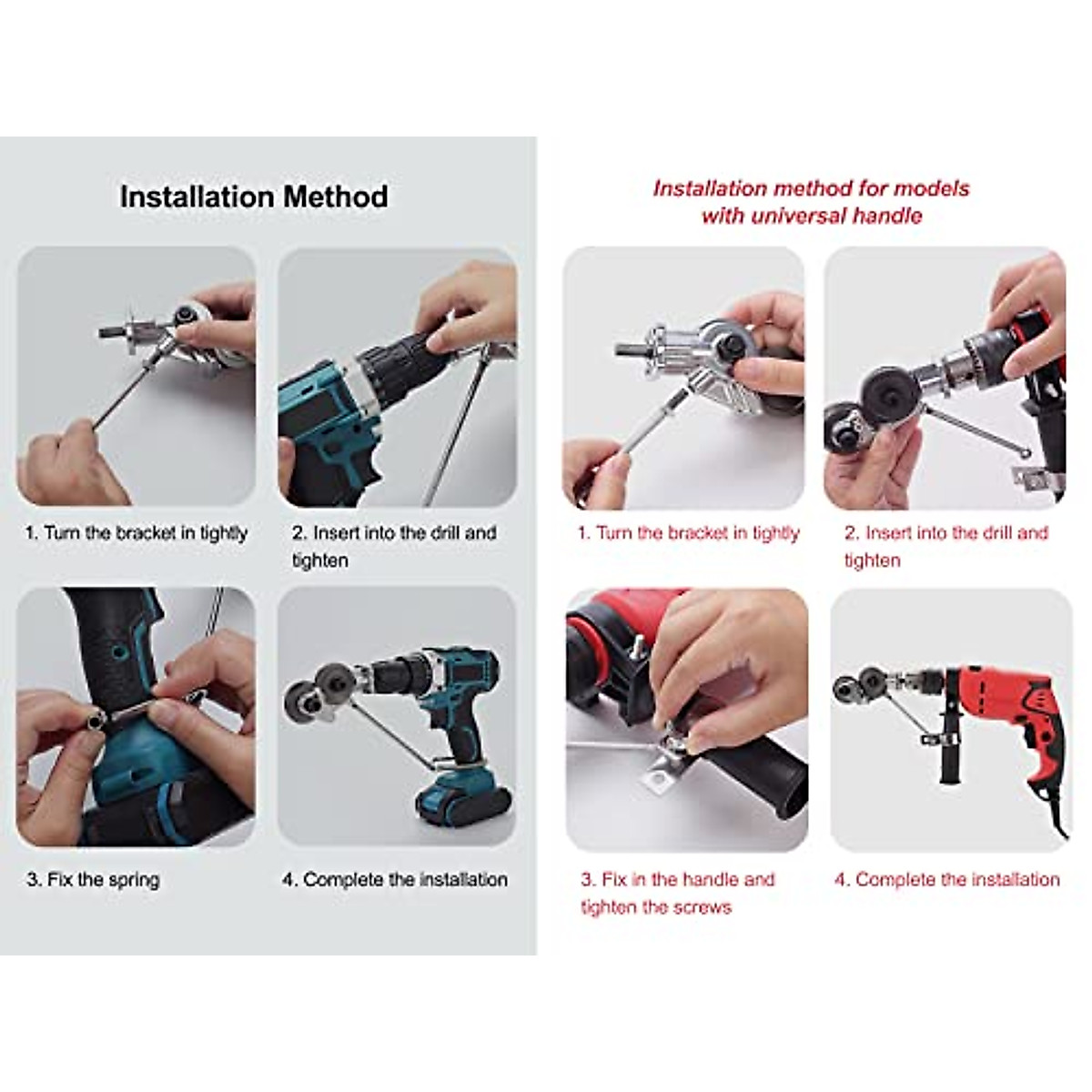 Installation Method

1. Turn the bracket in tightly

2. Insert into the drill and tighten

3. Fix the spring

4. Complete the installation

Installation method for models with universal handle

1. Turn the bracket in tightly

2. Insert into the drill and tighten

3. Fix in the handle and tighten the screws

4. Complete the installation