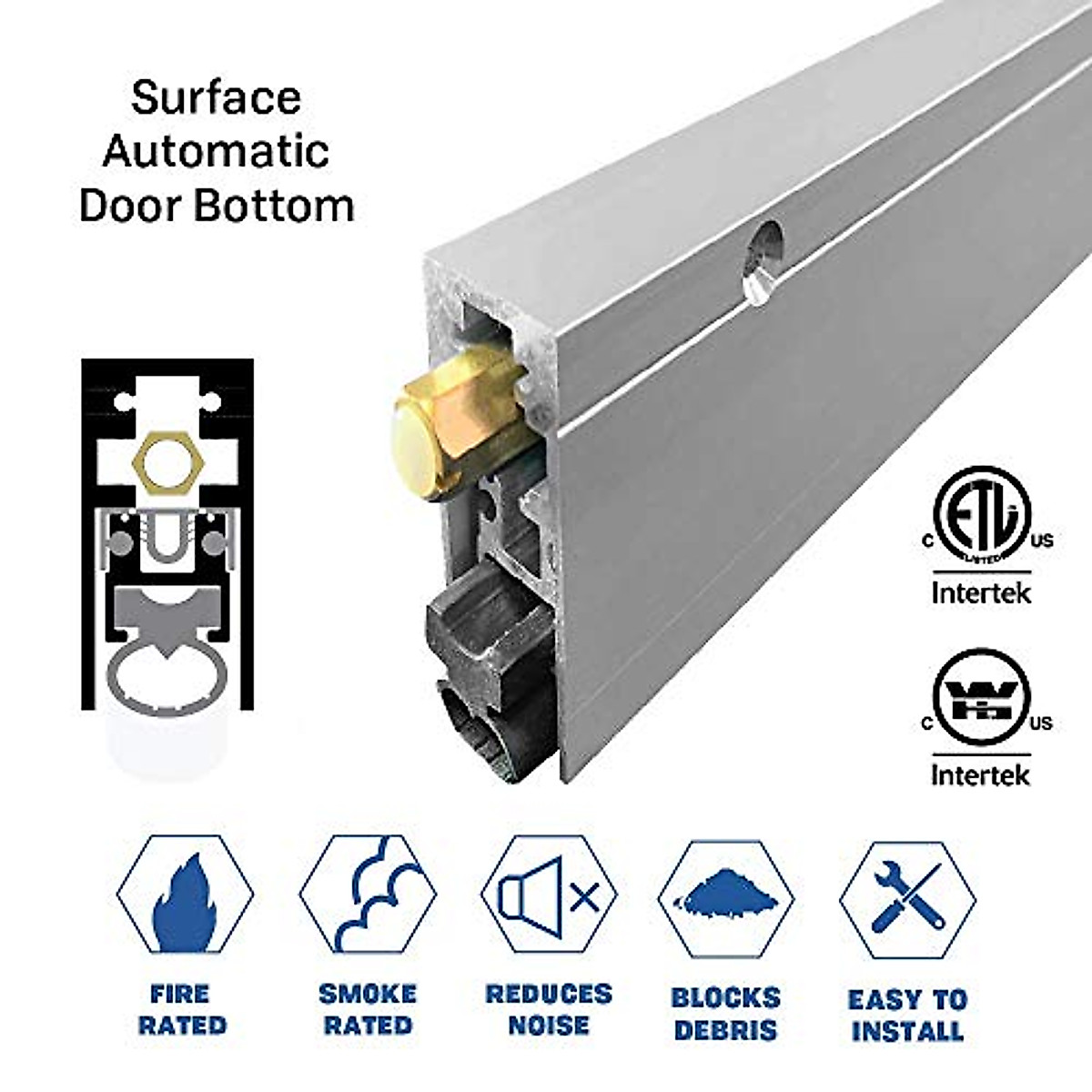 Surface Automatic Door Bottom

C ETL LISTED US
Intertek

C WH US
Intertek

FIRE RATED

SMOKE RATED

REDUCES NOISE

BLOCKS DEBRIS

EASY TO INSTALL