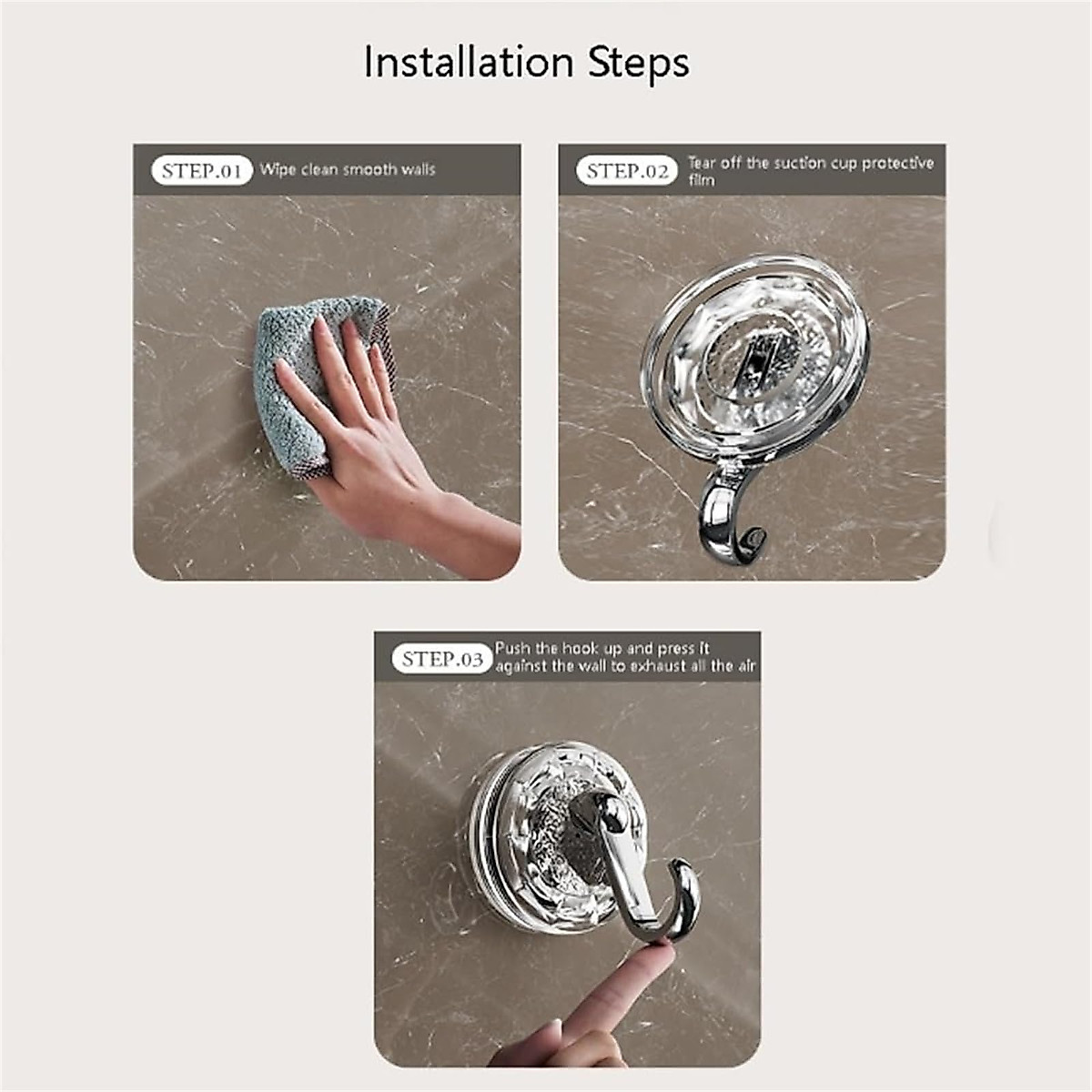 Installation Steps

STEP.01 Wipe clean smooth walls

STEP.02 Tear off the suction cup protective film

STEP.03 Push the hook up and press it against the wall to exhaust all the air