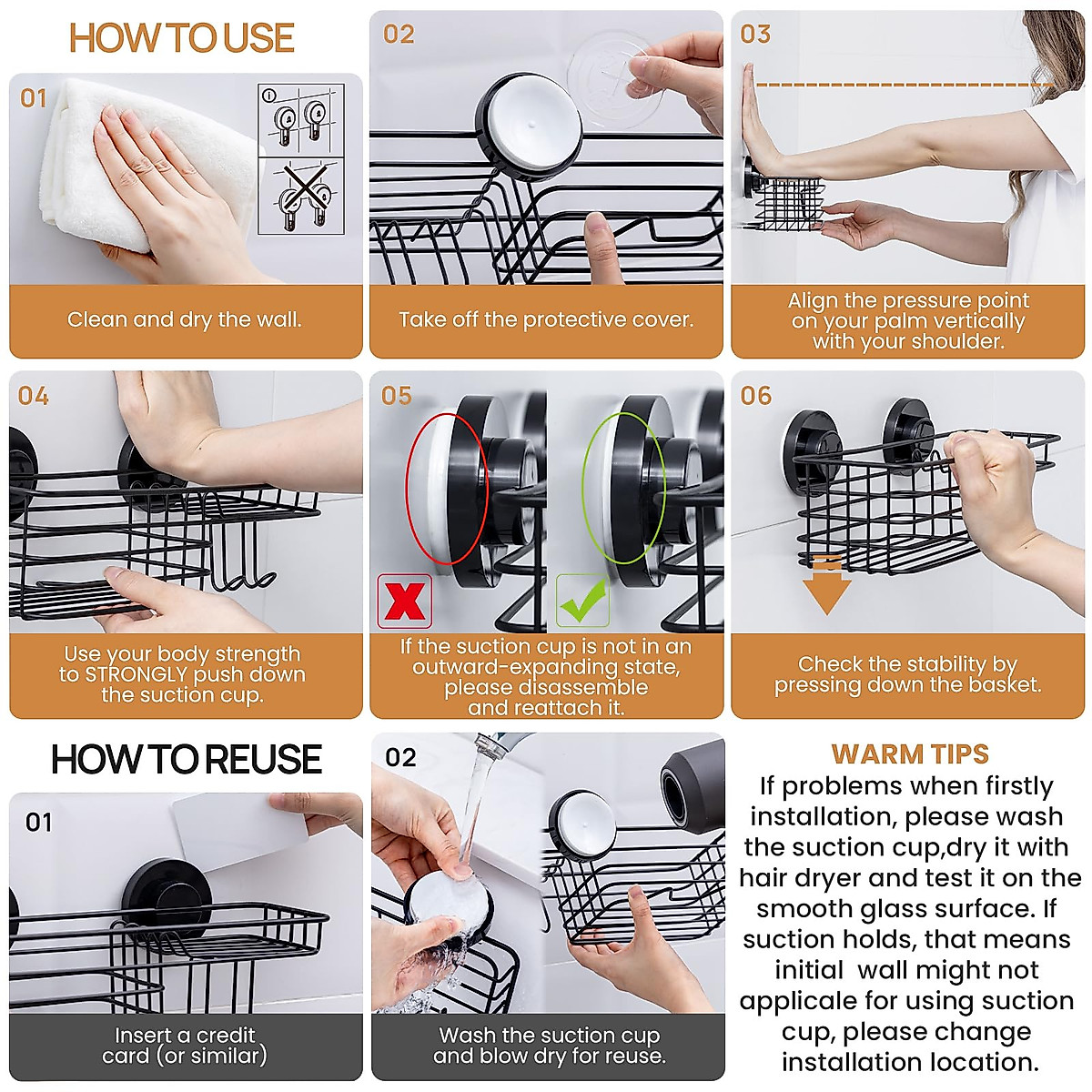 HOW TO USE

01

Clean and dry the wall.

02

Take off the protective cover.

03

Align the pressure point on your palm vertically with your shoulder.

04

Use your body strength to STRONGLY push down the suction cup.

05

If the suction cup is not in an outward-expanding state, please disassemble and reattach it.

06

Check the stability by pressing down the basket.

HOW TO REUSE

01

Insert a credit card (or similar)

02

Wash the suction cup and blow dry for reuse.

WARM TIPS

If problems when firstly installation, please wash the suction cup,dry it with hair dryer and test it on the smooth glass surface. If suction holds, that means initial wall might not applicale for using suction cup, please change installation location.