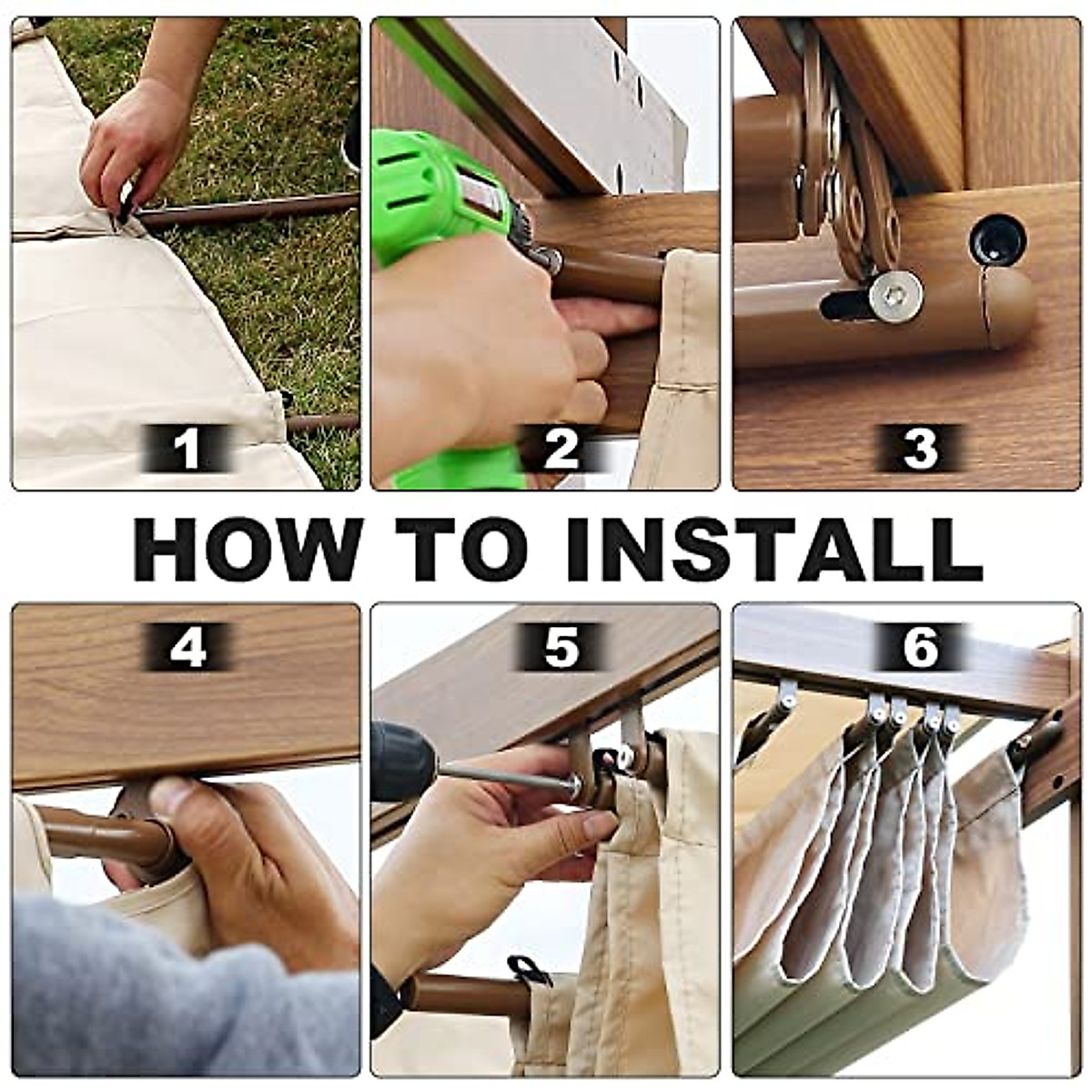 1

2

3

HOW TO INSTALL

4

5

6