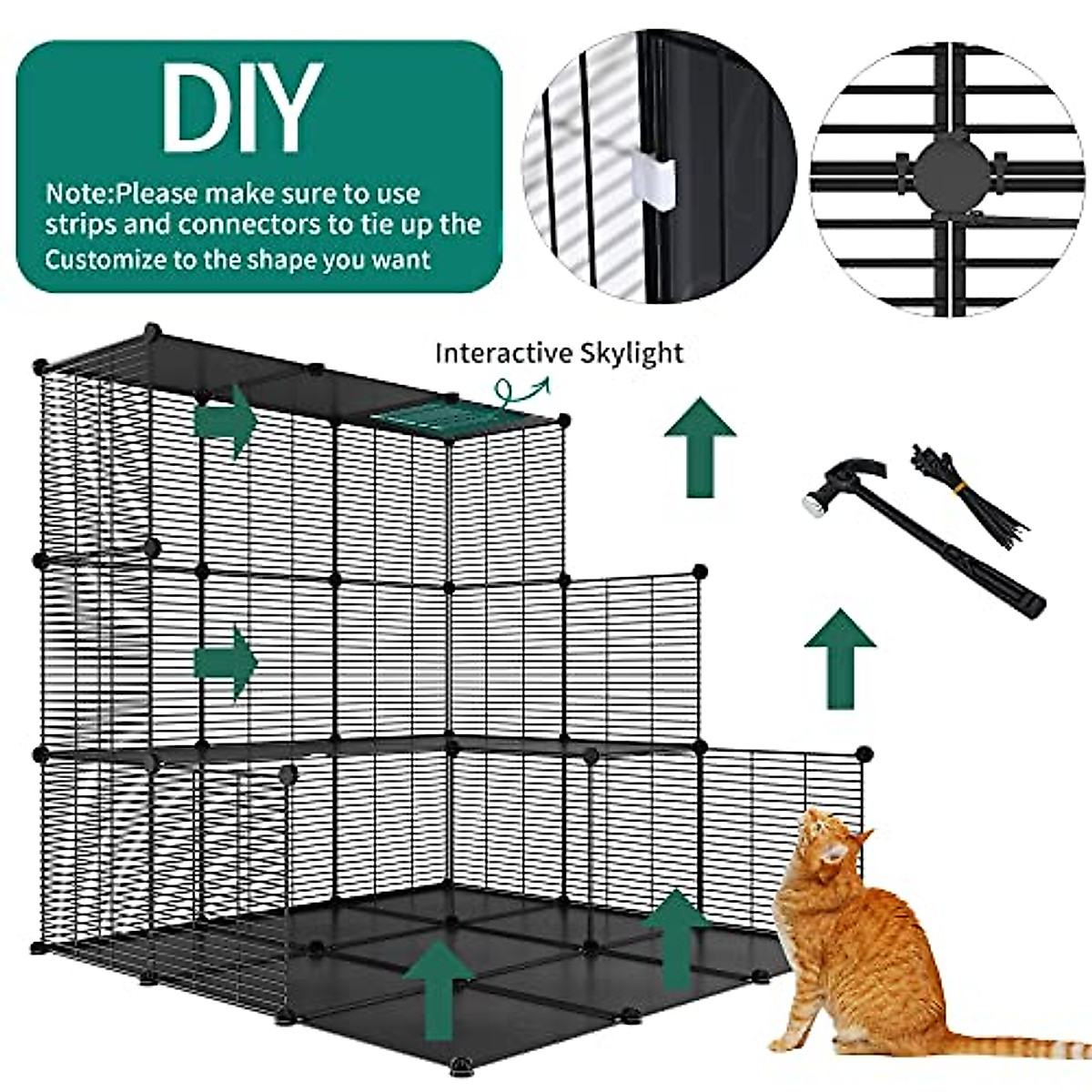 DIY

Note:Please make sure to use strips and connectors to tie up the Customize to the shape you want

Interactive Skylight