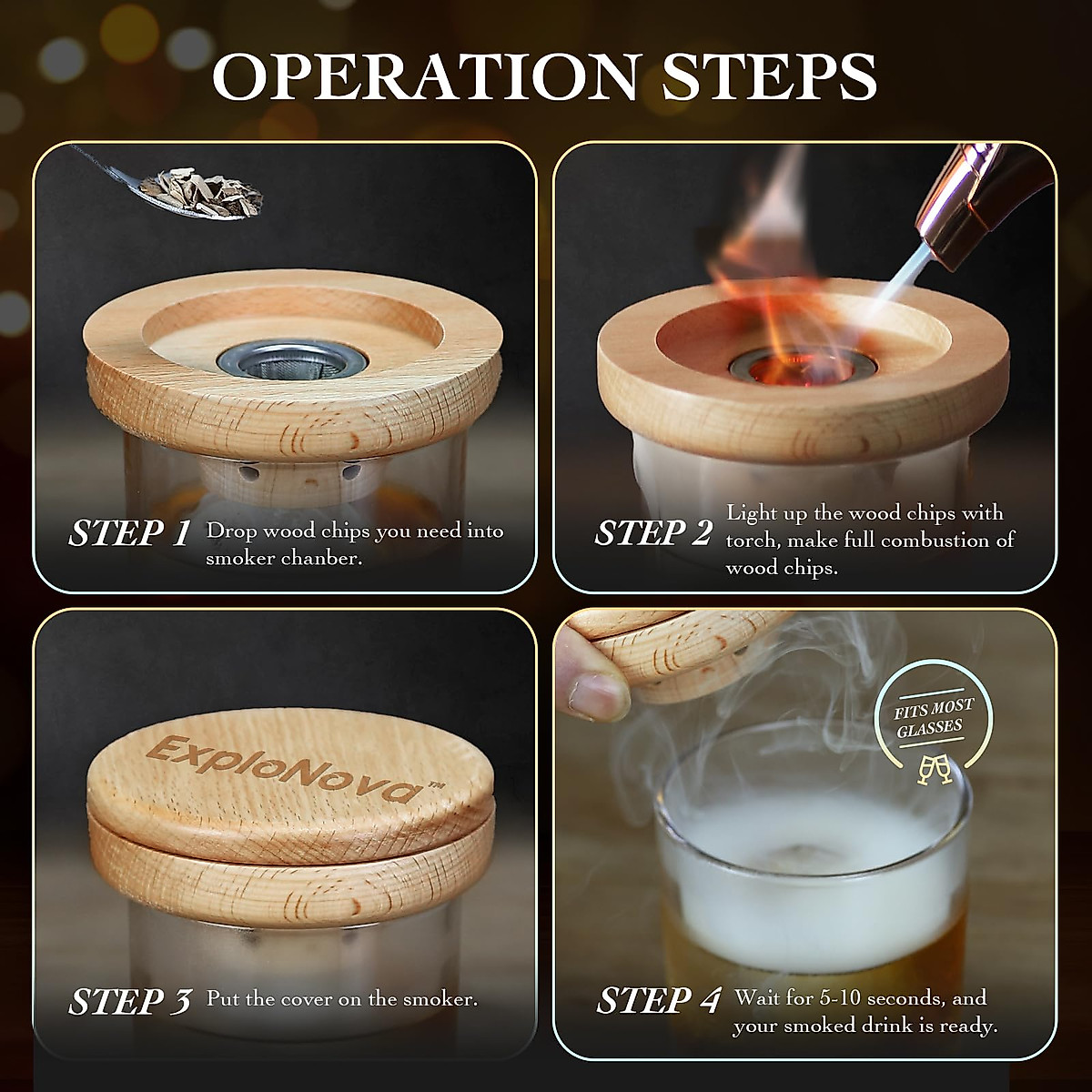 OPERATION STEPS

STEP 1 Drop wood chips you need into smoker chanber.

STEP 2 Light up the wood chips with torch, make full combustion of wood chips.

ExploNova™

STEP 3 Put the cover on the smoker.

FITS MOST GLASSES

STEP 4 Wait for 5-10 seconds, and your smoked drink is ready.