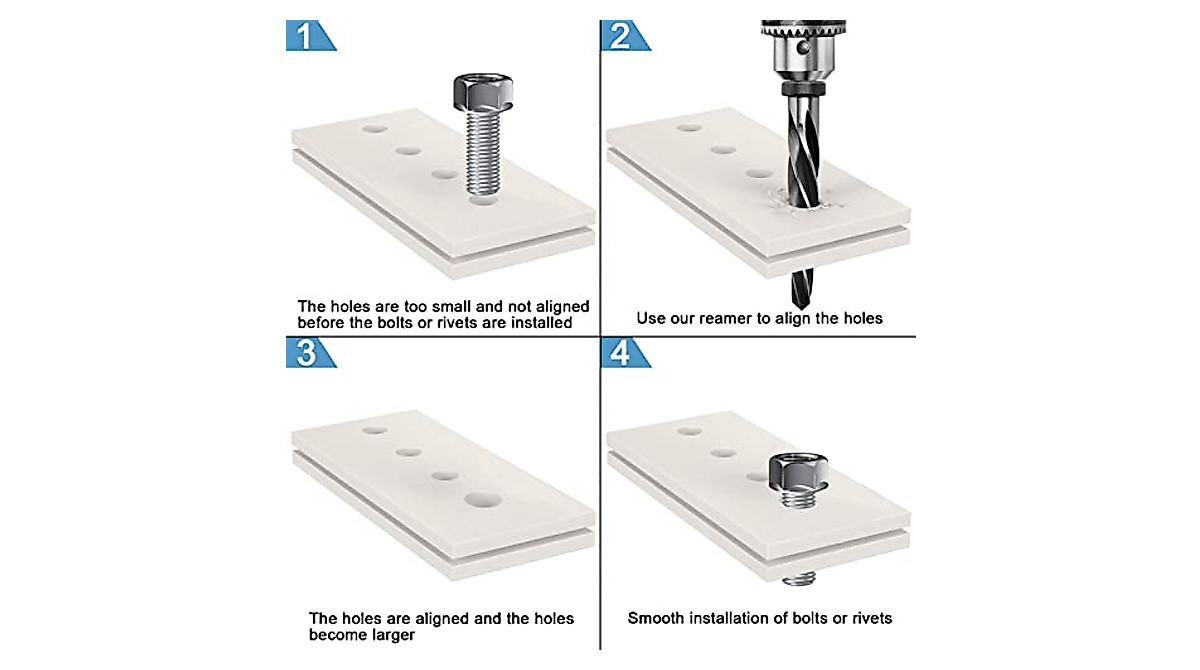 1

The holes are too small and not aligned before the bolts or rivets are installed

2

Use our reamer to align the holes

3

The holes are aligned and the holes become larger

4

Smooth installation of bolts or rivets