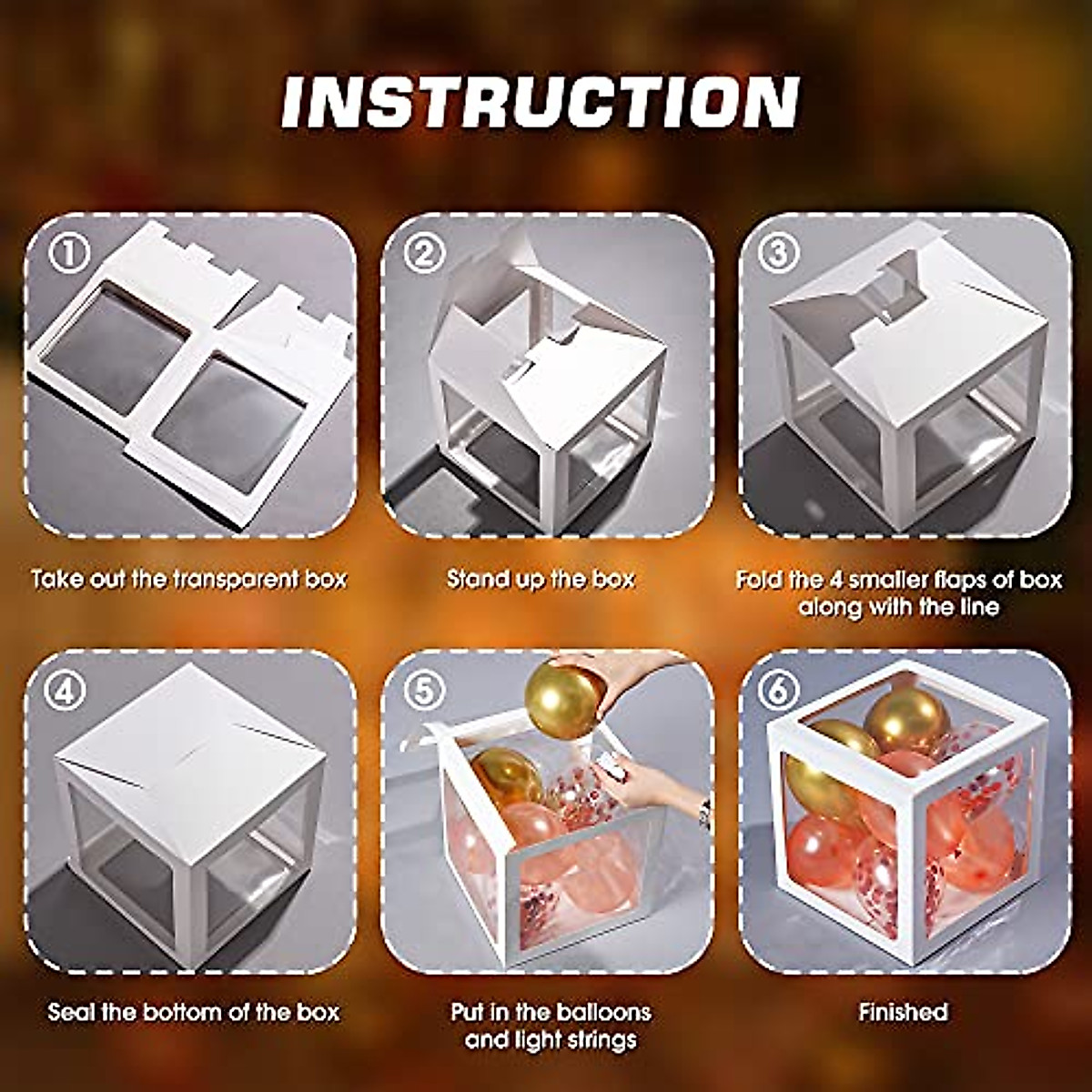 INSTRUCTION

①

Take out the transparent box

②

Stand up the box

③

Fold the 4 smaller flaps of box along with the line

④

Seal the bottom of the box

⑤

Put in the balloons and light strings

⑥

Finished