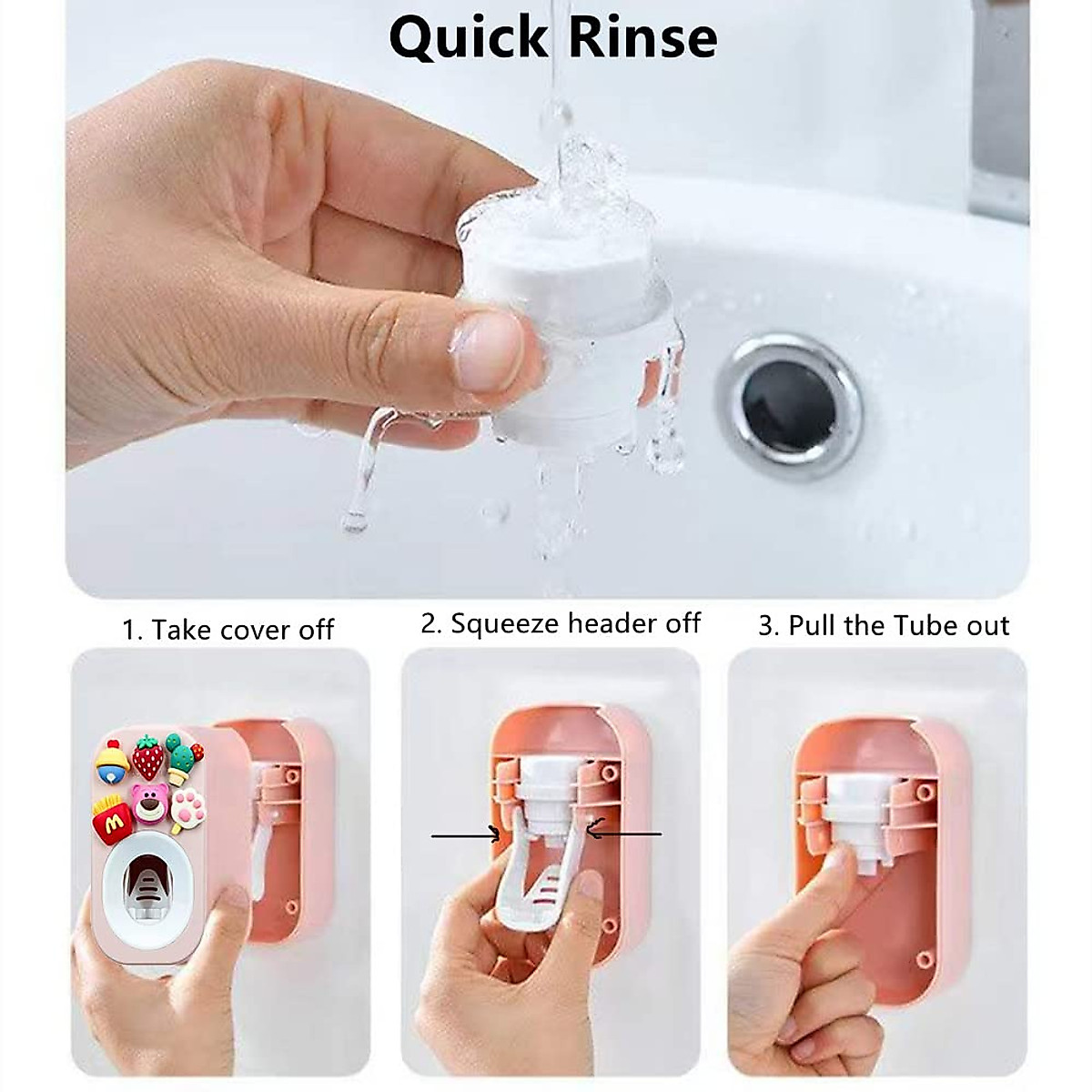 Quick Rinse

1. Take cover off

2. Squeeze header off

3. Pull the Tube out

M