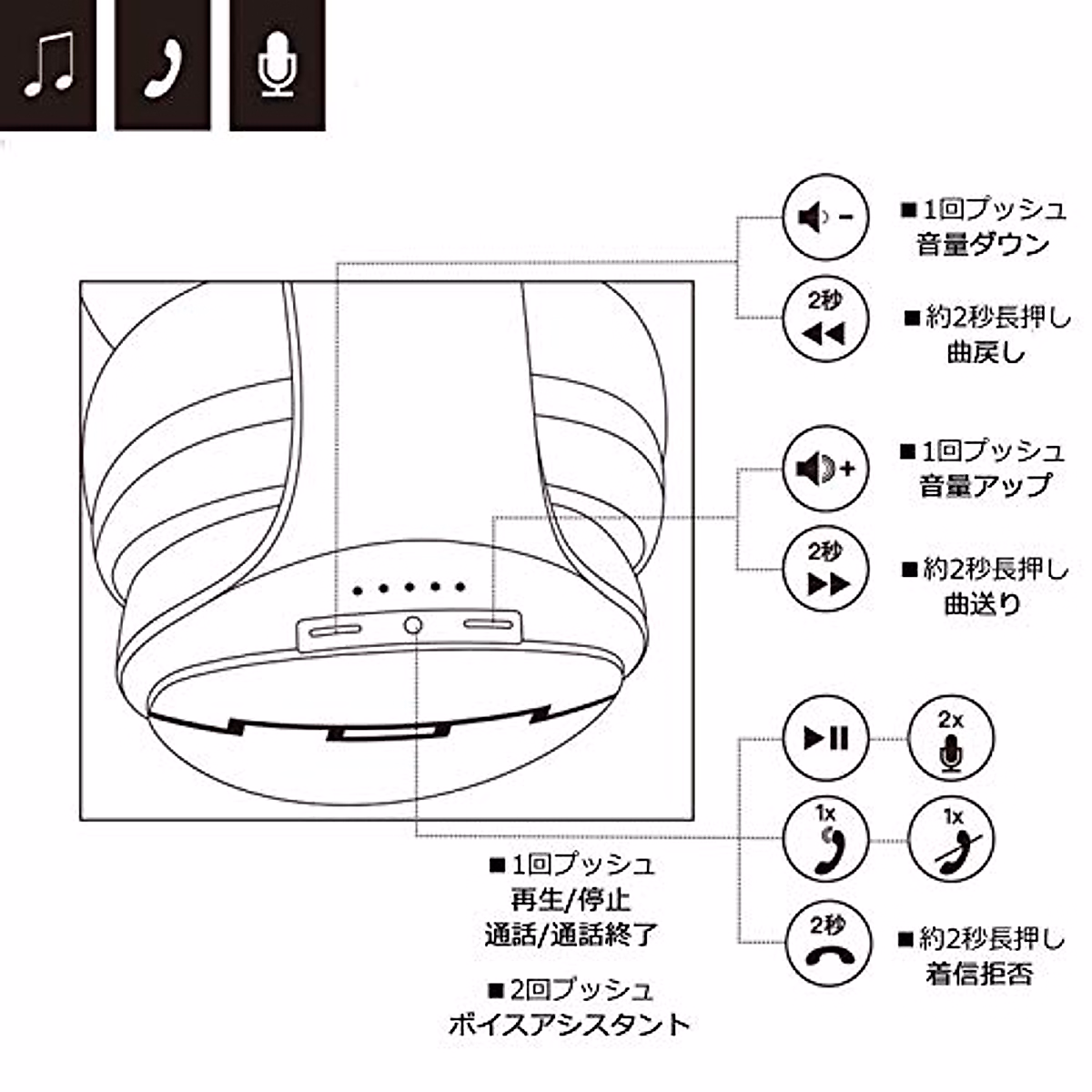 ■1回プッシュ
音量ダウン

2秒

■約2秒長押し
曲戻し

■1回プッシュ
音量アップ

2秒

■約2秒長押し
曲送り

2x

1x

1x

2秒

■約2秒長押し
着信拒否

■1回プッシュ
再生/停止
通話/通話終了

■2回プッシュ
ボイスアシスタント