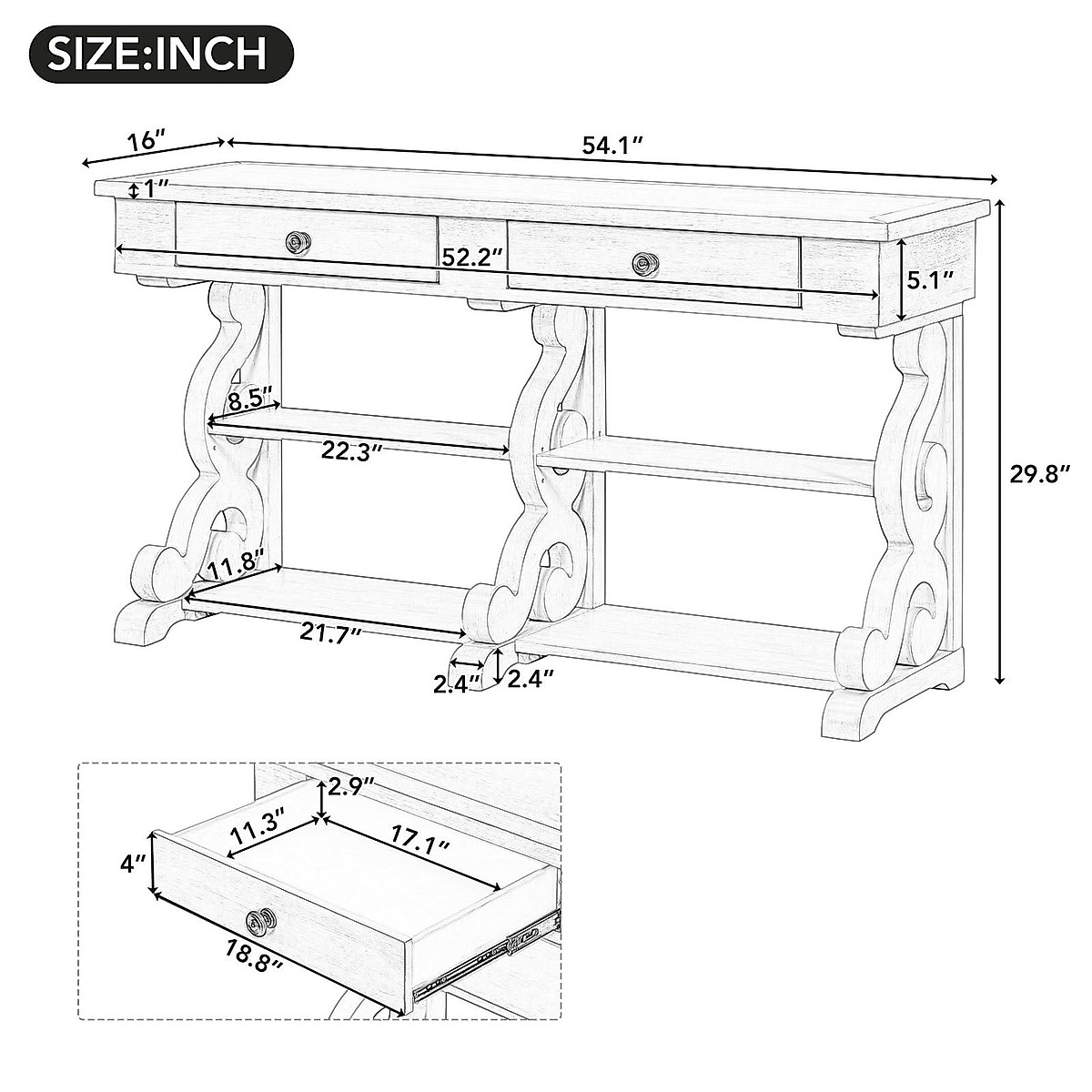 SIZE:INCH

16″
54.1″
1″
52.2″
5.1″
8.5″
22.3″
29.8″
11.8″
21.7″
2.4″
2.4″

2.9″
11.3″
17.1″
4″
18.8″