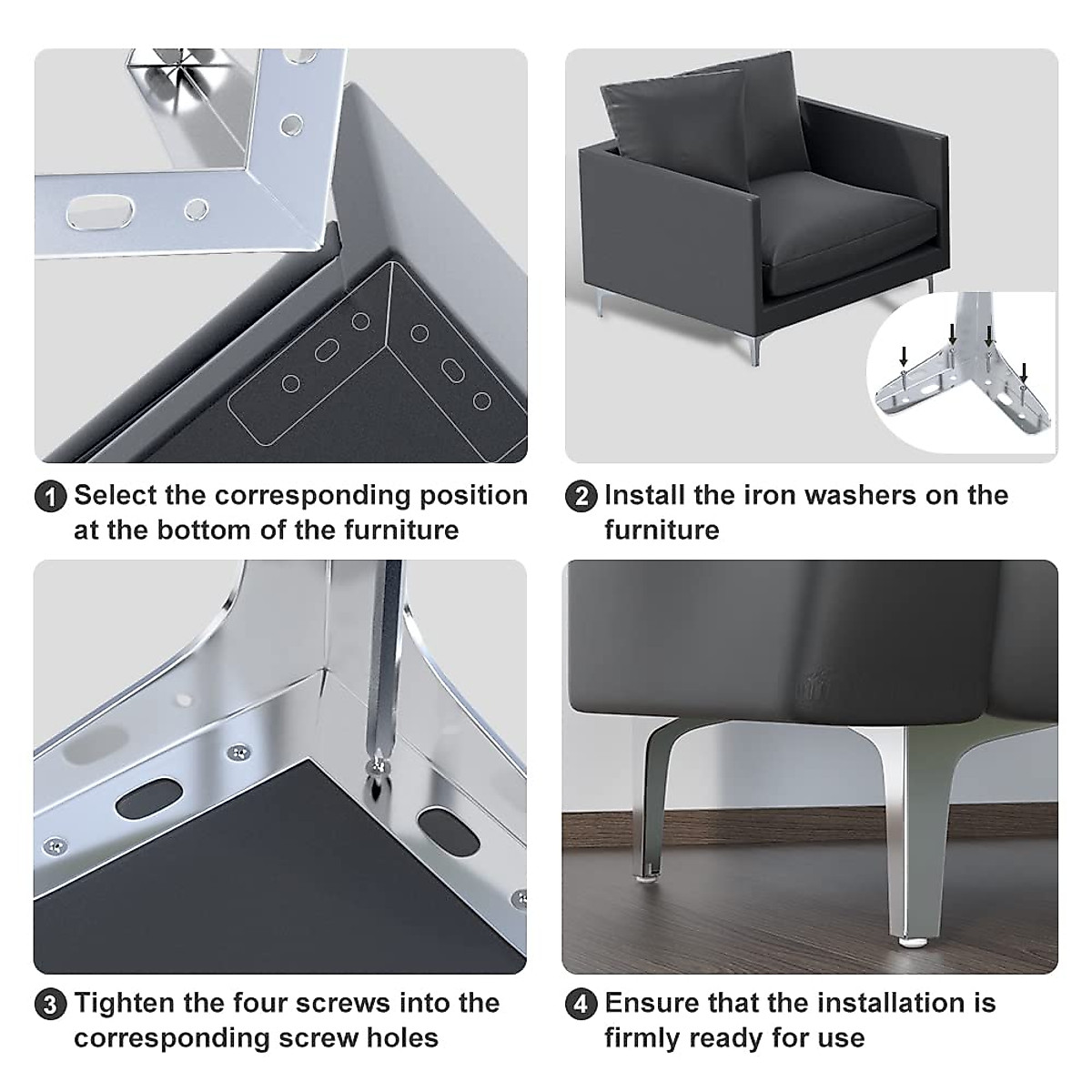 1 Select the corresponding position at the bottom of the furniture

2 Install the iron washers on the furniture

3 Tighten the four screws into the corresponding screw holes

4 Ensure that the installation is firmly ready for use