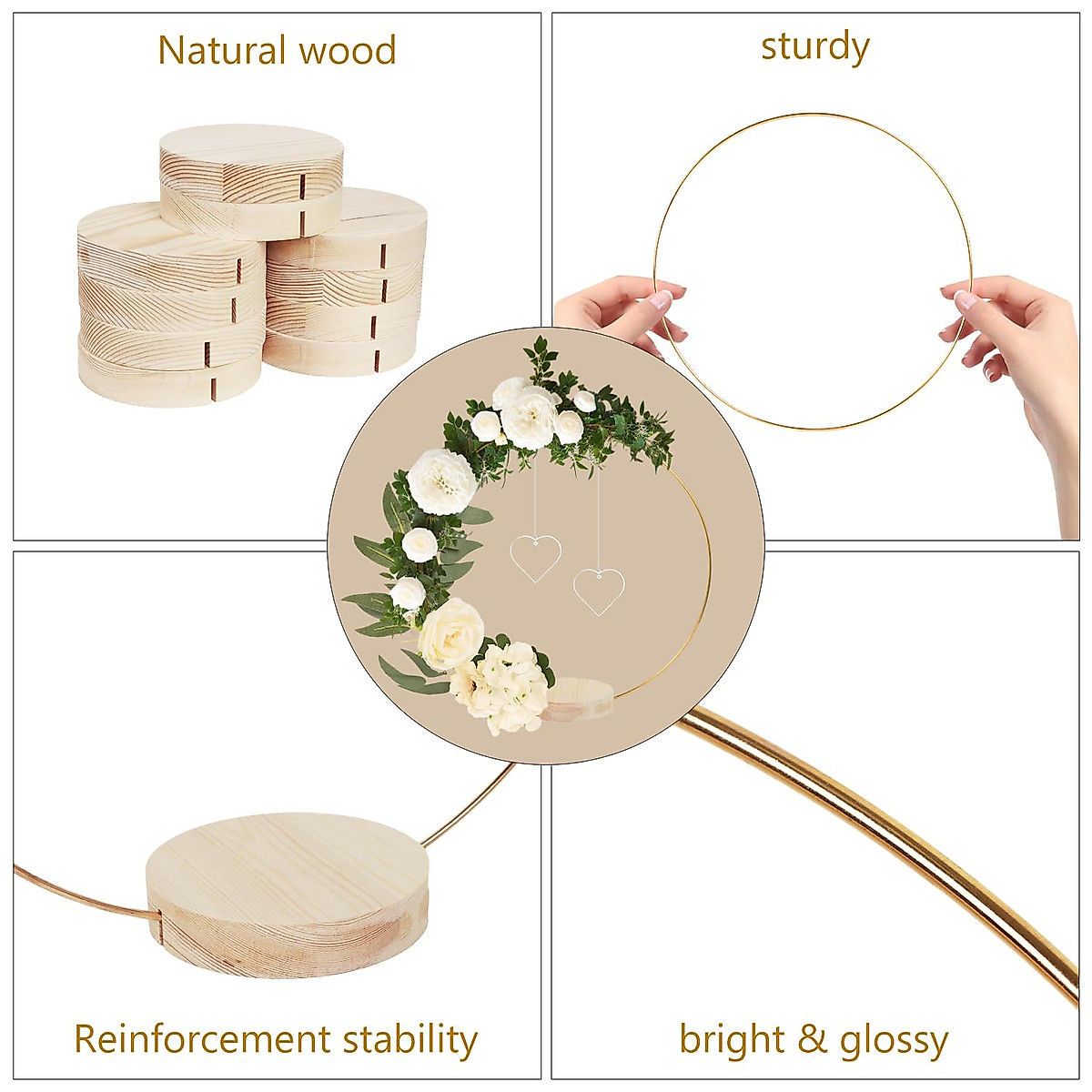 Natural wood

sturdy

Reinforcement stability

bright & glossy