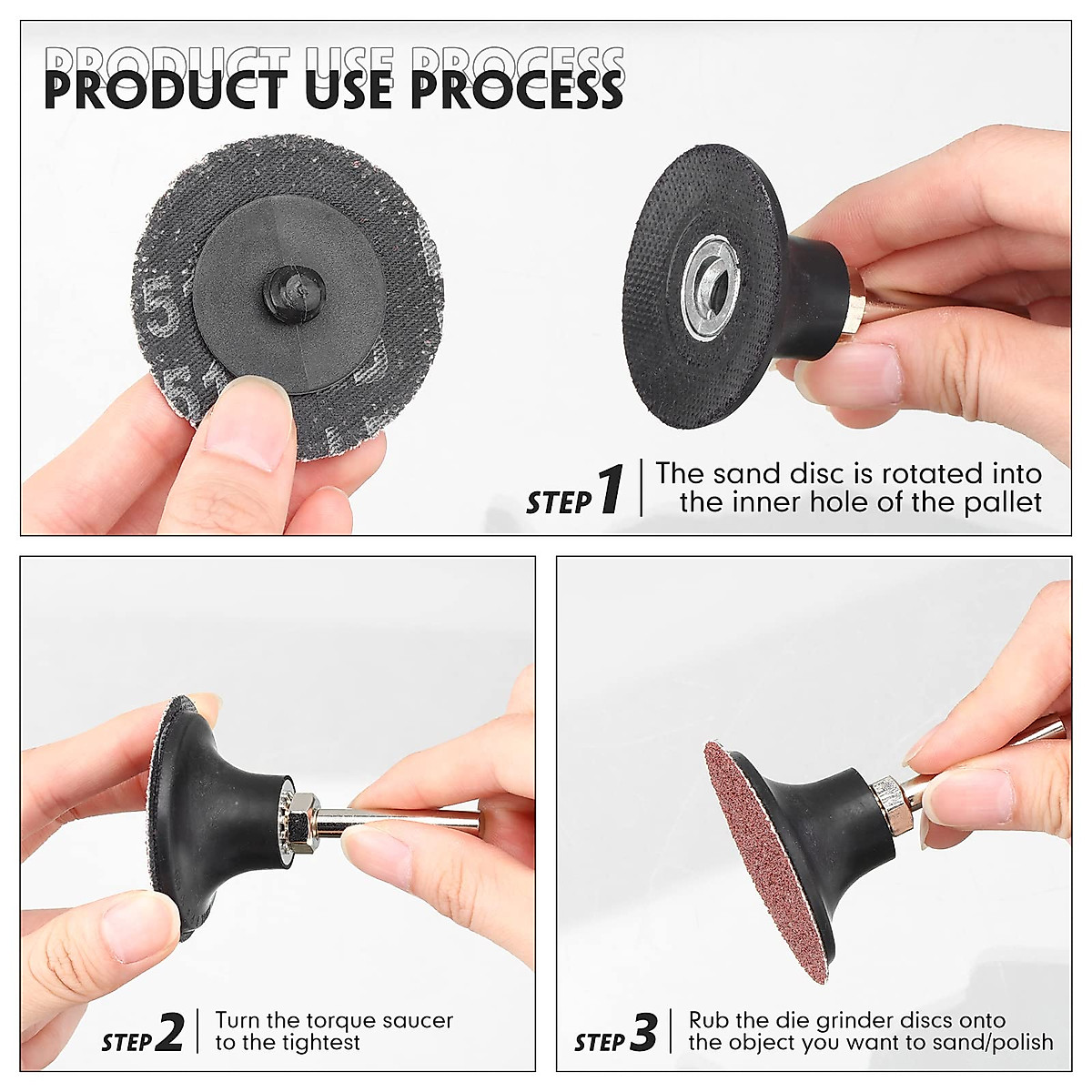 PRODUCT USE PROCESS

STEP 1 The sand disc is rotated into the inner hole of the pallet

STEP 2 Turn the torque saucer to the tightest

STEP 3 Rub the die grinder discs onto the object you want to sand/polish