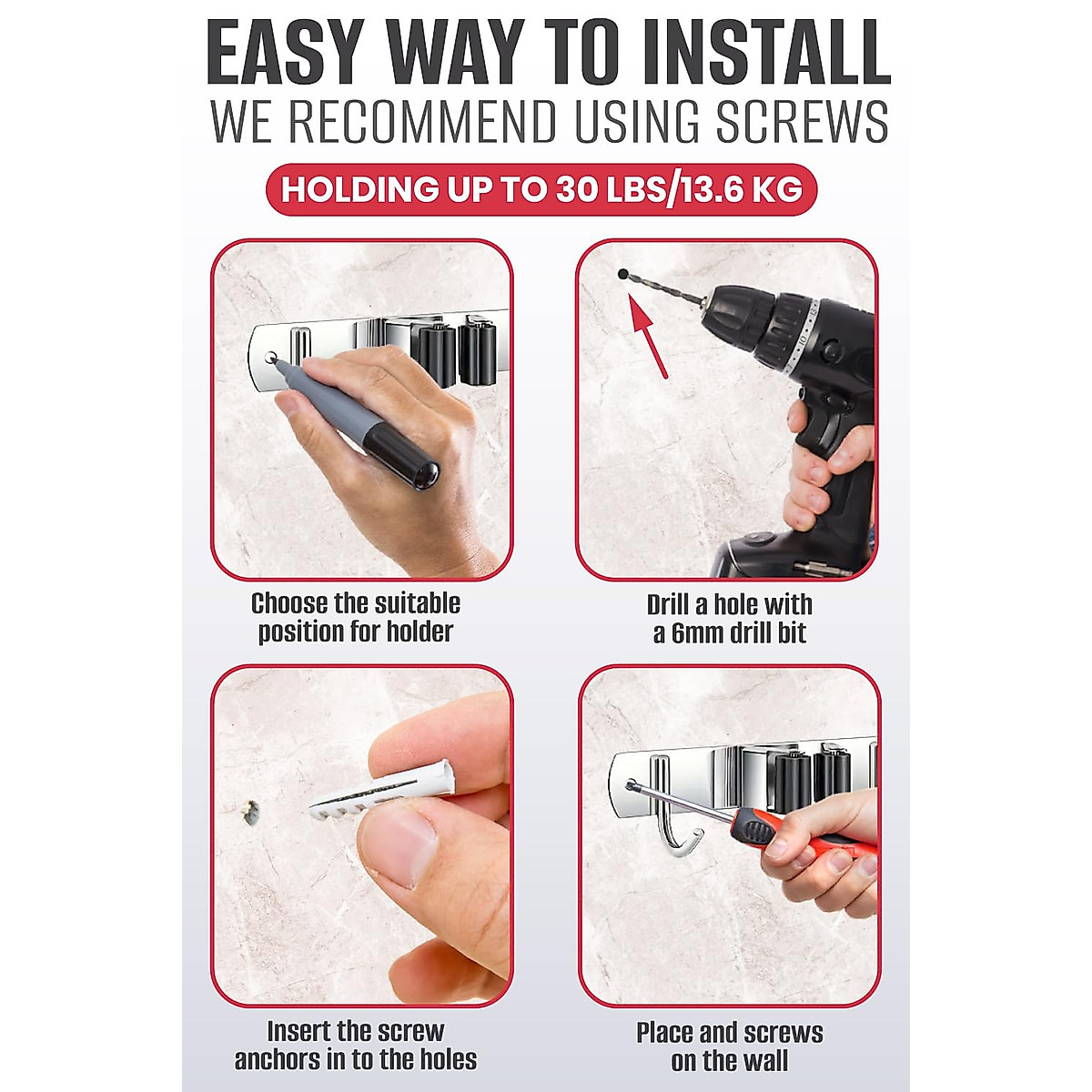 EASY WAY TO INSTALL
WE RECOMMEND USING SCREWS

HOLDING UP TO 30 LBS/13.6 KG

Choose the suitable position for holder

Drill a hole with a 6mm drill bit

Insert the screw anchors in to the holes

Place and screws on the wall