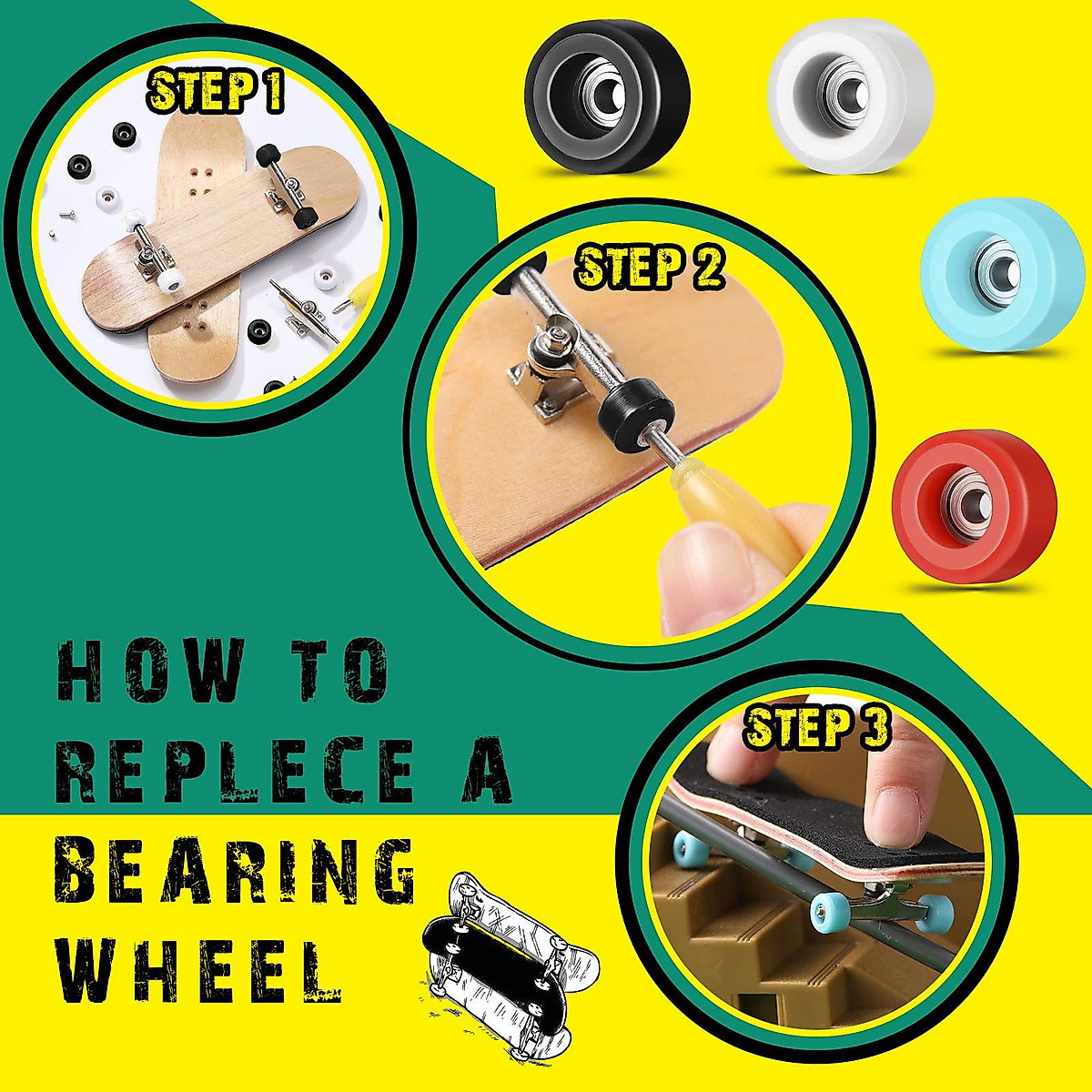 STEP 1

STEP 2

HOW TO REPLECE A BEARING WHEEL

STEP 3